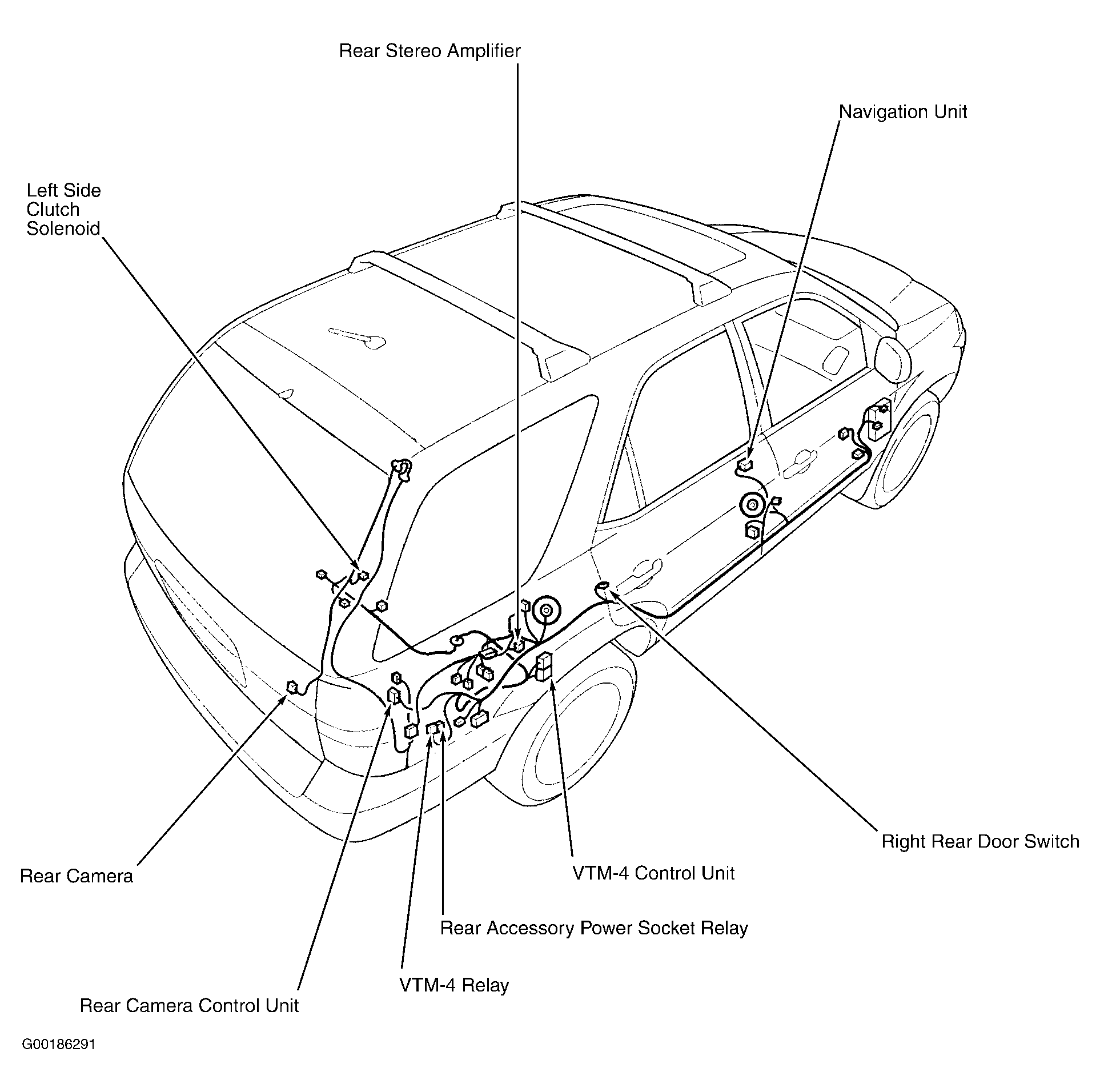 Rear Stereo Amplifier

Navigation Unit

Left Side Clutch Solenoid

Right Rear Door Switch

Rear Camera

VTM-4 Control Unit

Rear Accessory Power Socket Relay

VTM-4 Relay

Rear Camera Control Unit

G00186291