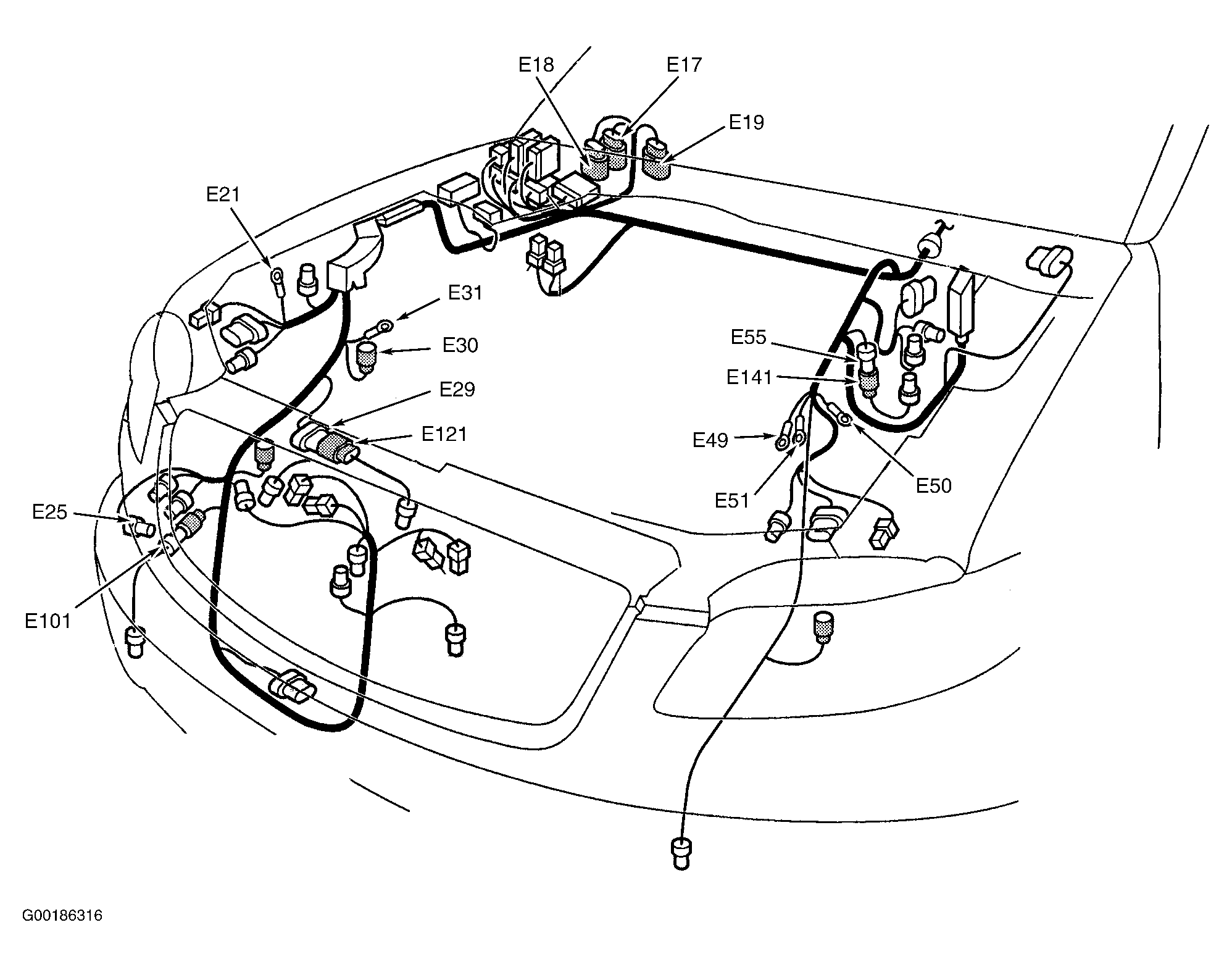 E18
E17
E19
E21
E31
E30
E29
E121
E55
E141
E49
E51
E50
E25
E101
G00186316