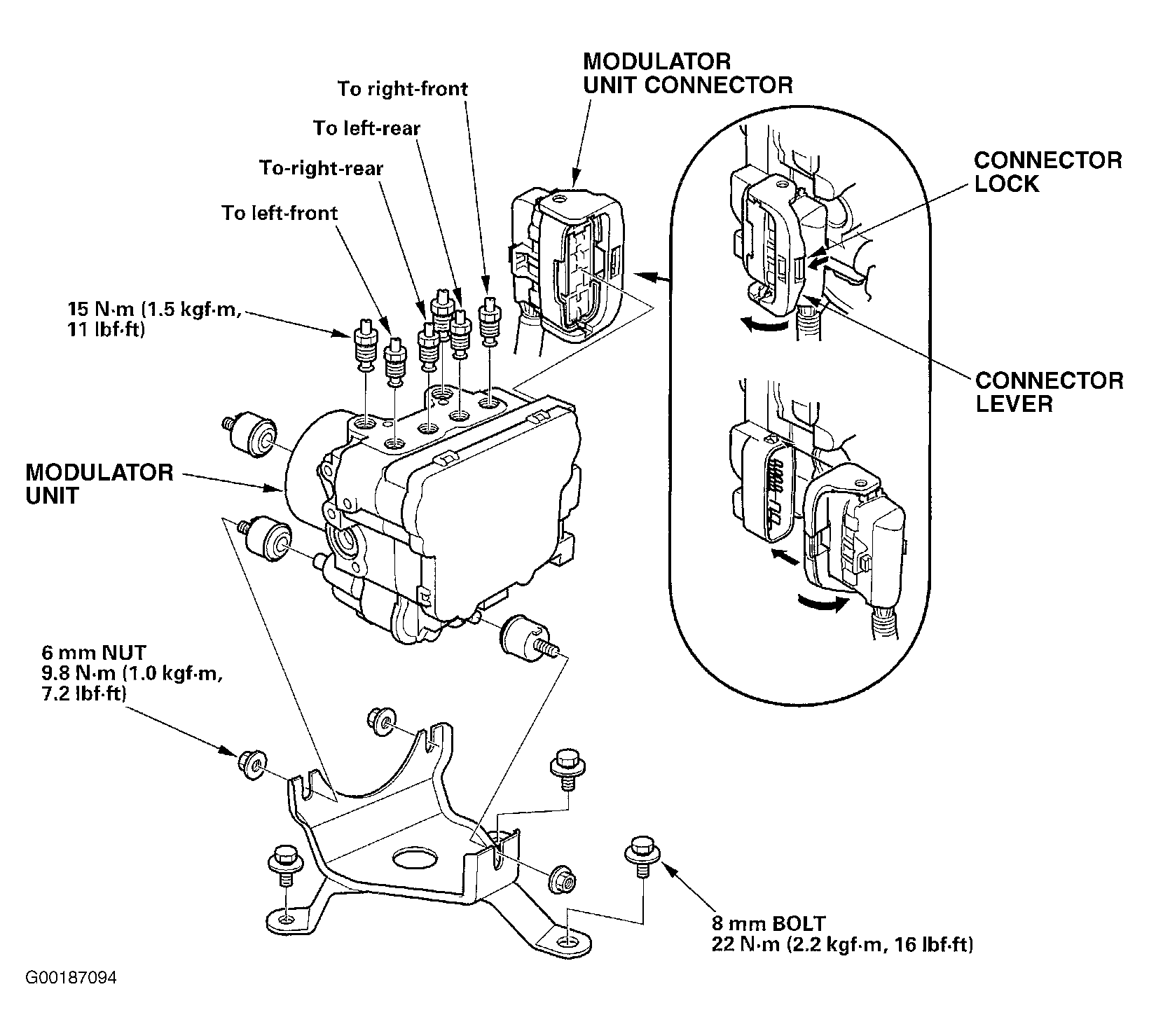 MODULATOR UNIT CONNECTOR

To right-front

To left-rear

To-right-rear

To left-front

CONNECTOR LOCK

CONNECTOR LEVER

15 N·m (1.5 kgf·m, 11 lbf·ft)

MODULATOR UNIT

6 mm NUT
9.8 N·m (1.0 kgf·m, 7.2 lbf·ft)

8 mm BOLT
22 N·m (2.2 kgf·m, 16 lbf·ft)

G00187094