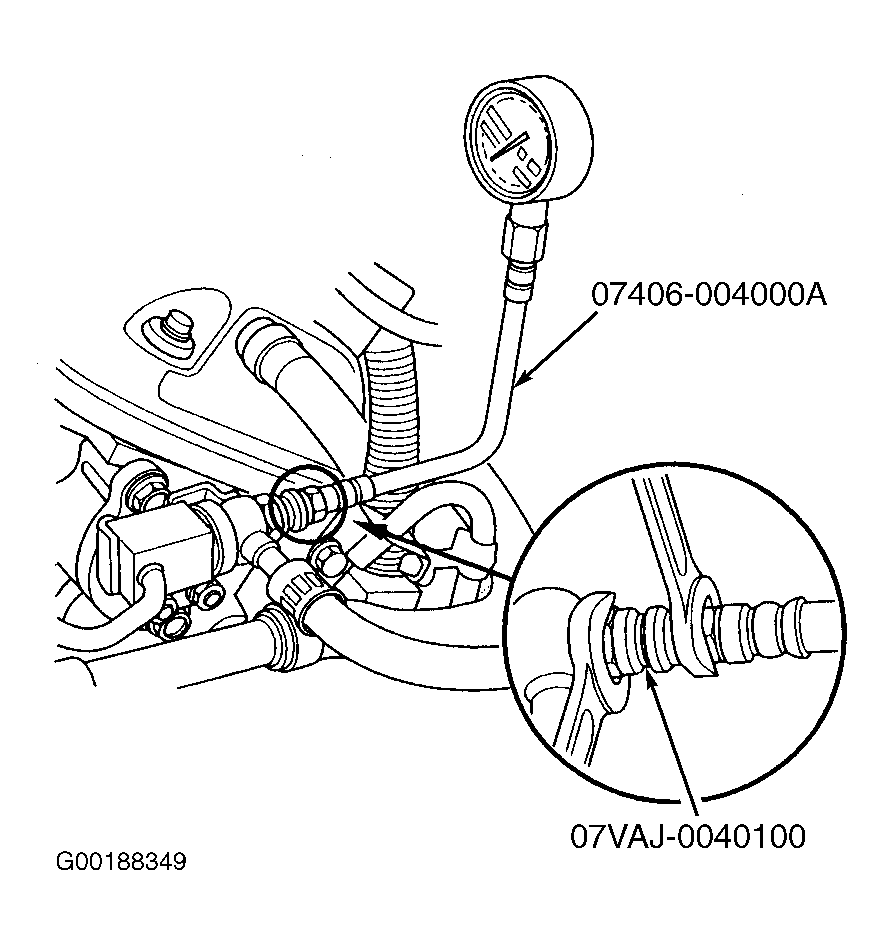 07406-004000A

07VAJ-0040100

G00188349