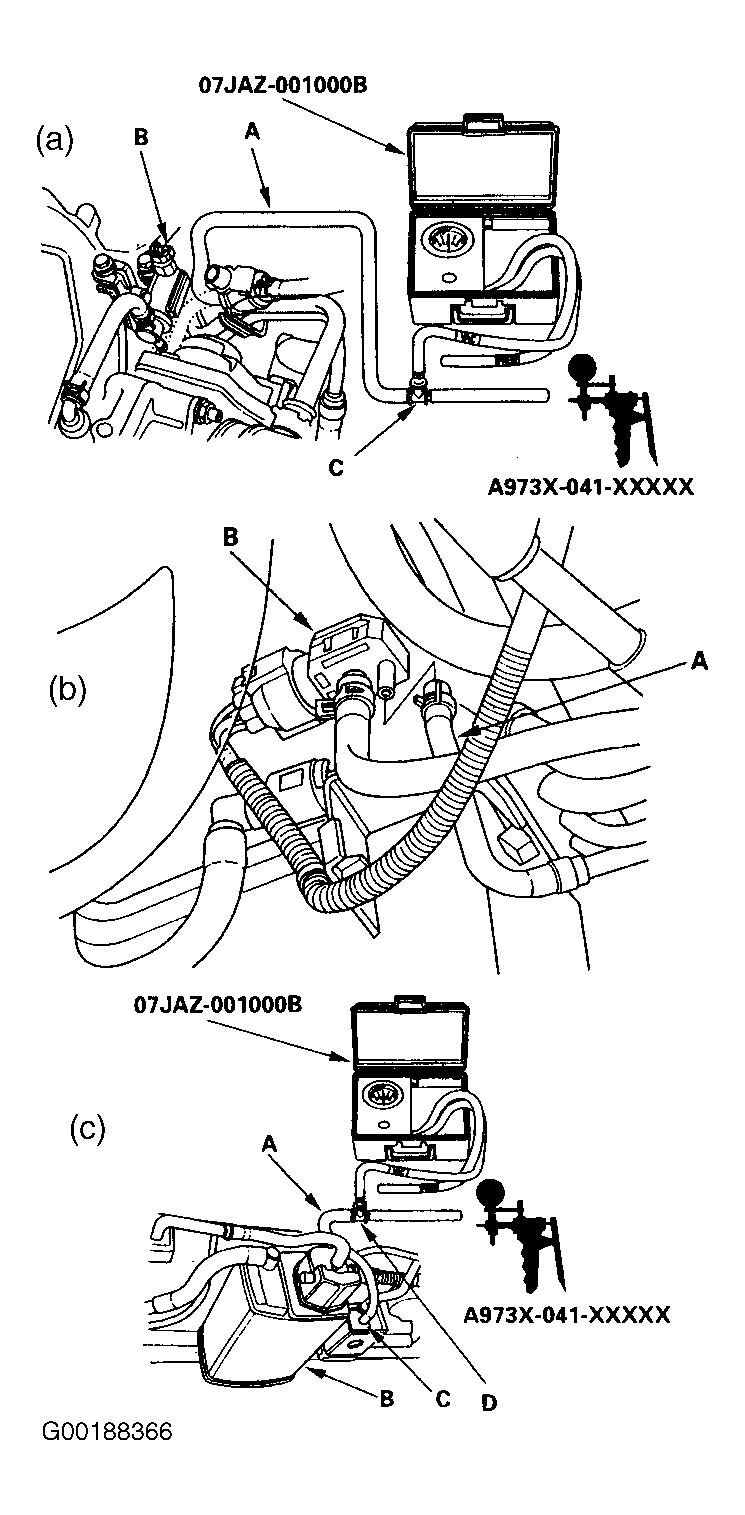 07JAZ-001000B
(a)
B
A
C
A973X-041-XXXXX

B
(b)
A

07JAZ-001000B
(c)
A
A973X-041-XXXXX
B
C
D

G00188366