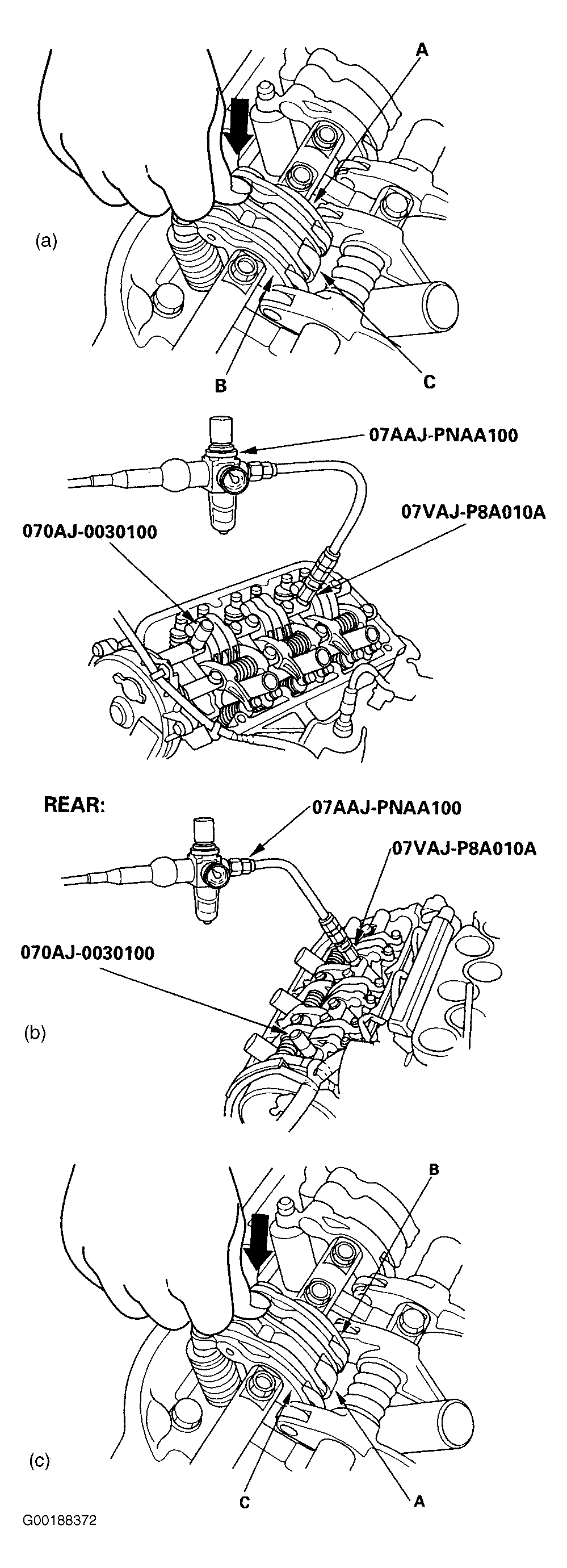 A

(a)

B

C

07AAJ-PNAA100

07VAJ-P8A010A

070AJ-0030100

REAR:

07AAJ-PNAA100

07VAJ-P8A010A

070AJ-0030100

(b)

B

(c)

C

A

G00188372