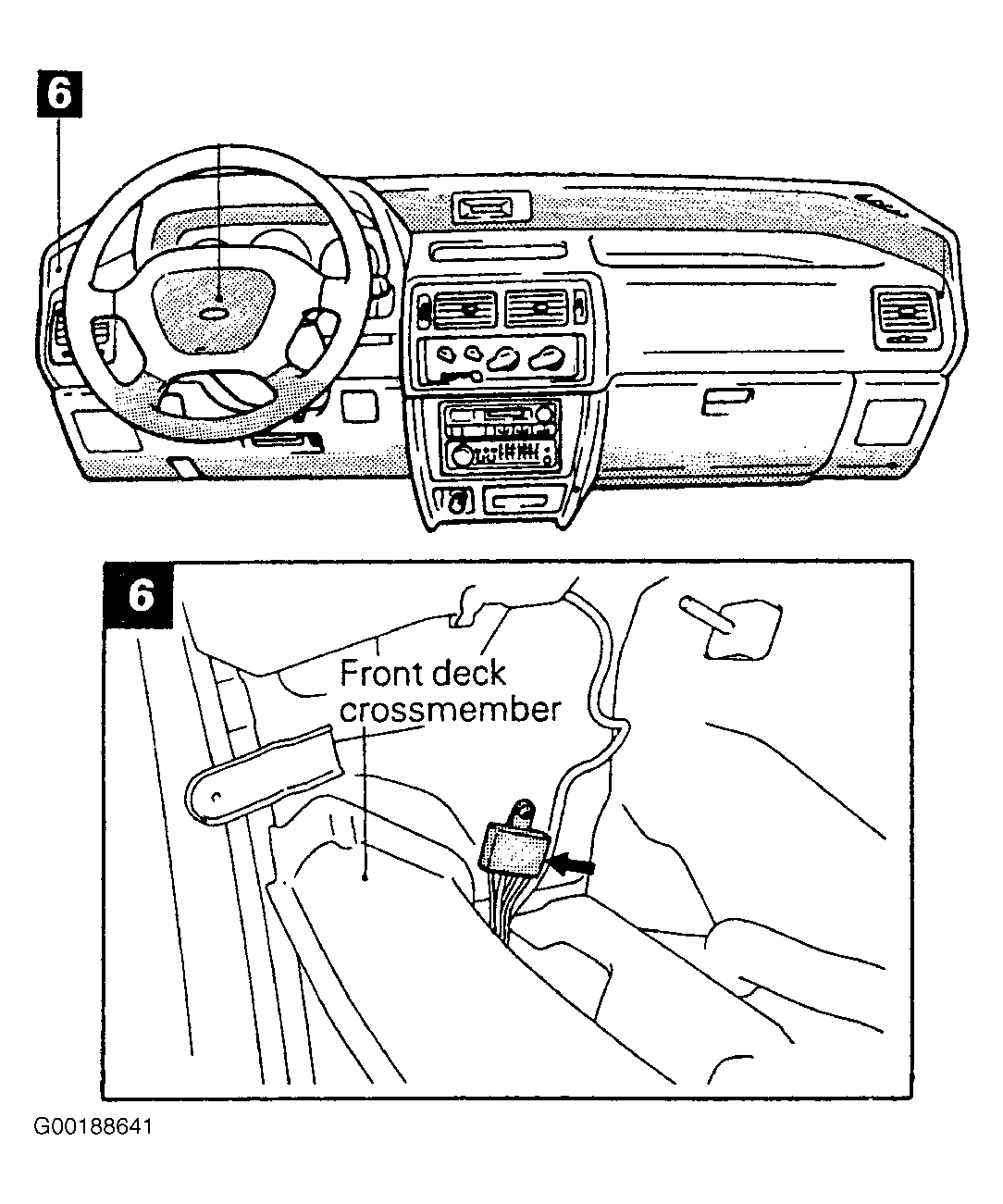 6

6

Front deck crossmember

G00188641