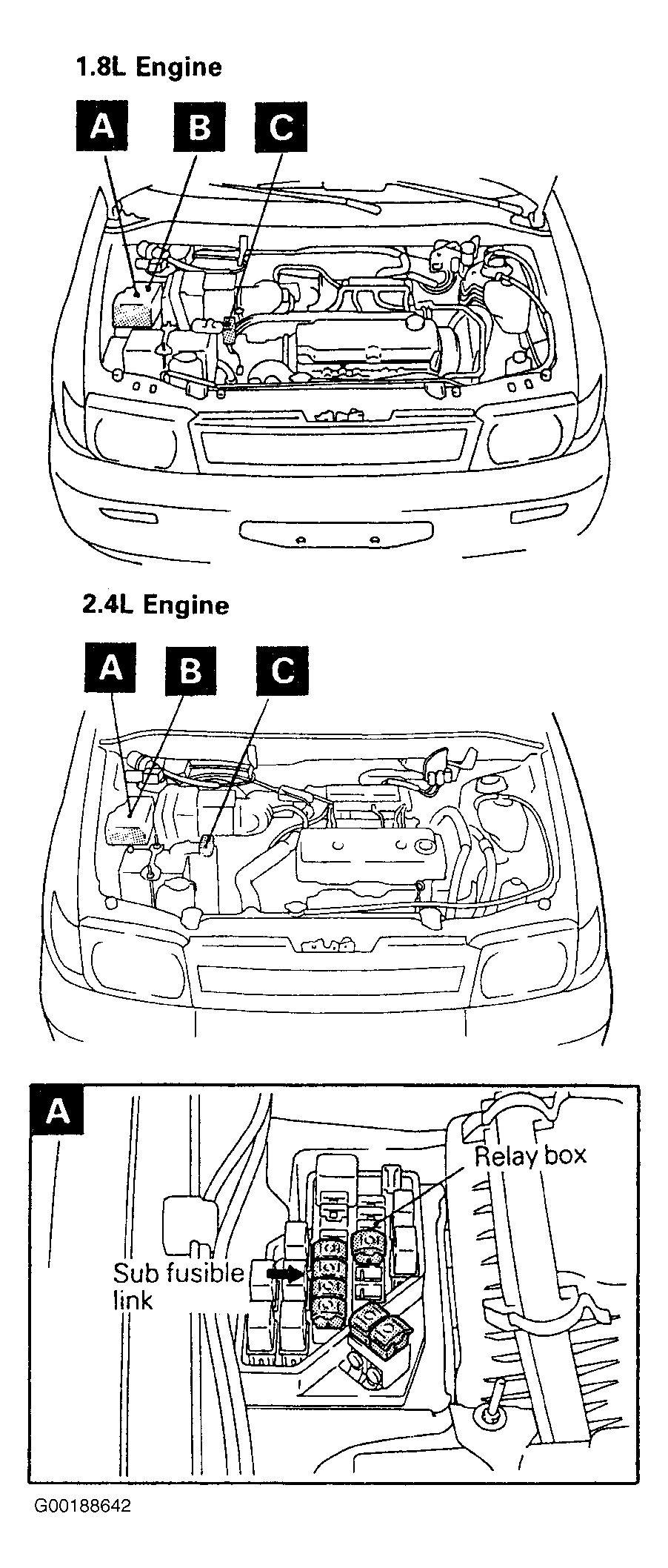 1.8L Engine

A B C

2.4L Engine

A B C

A

Relay box

Sub fusible link

G00188642