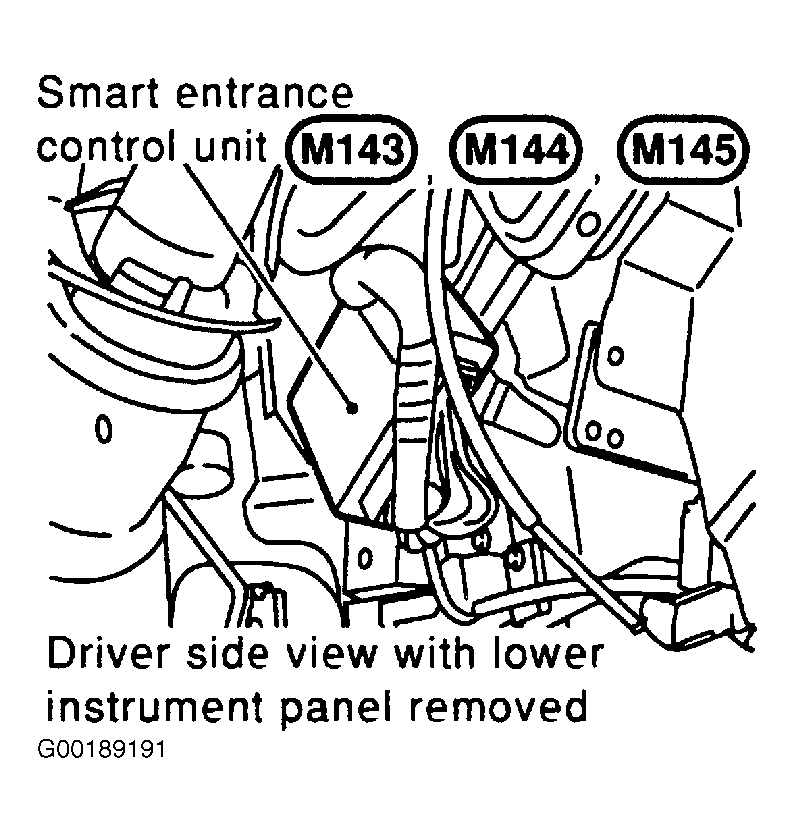 Smart entrance control unit

M143

M144

M145

Driver side view with lower instrument panel removed

G00189191