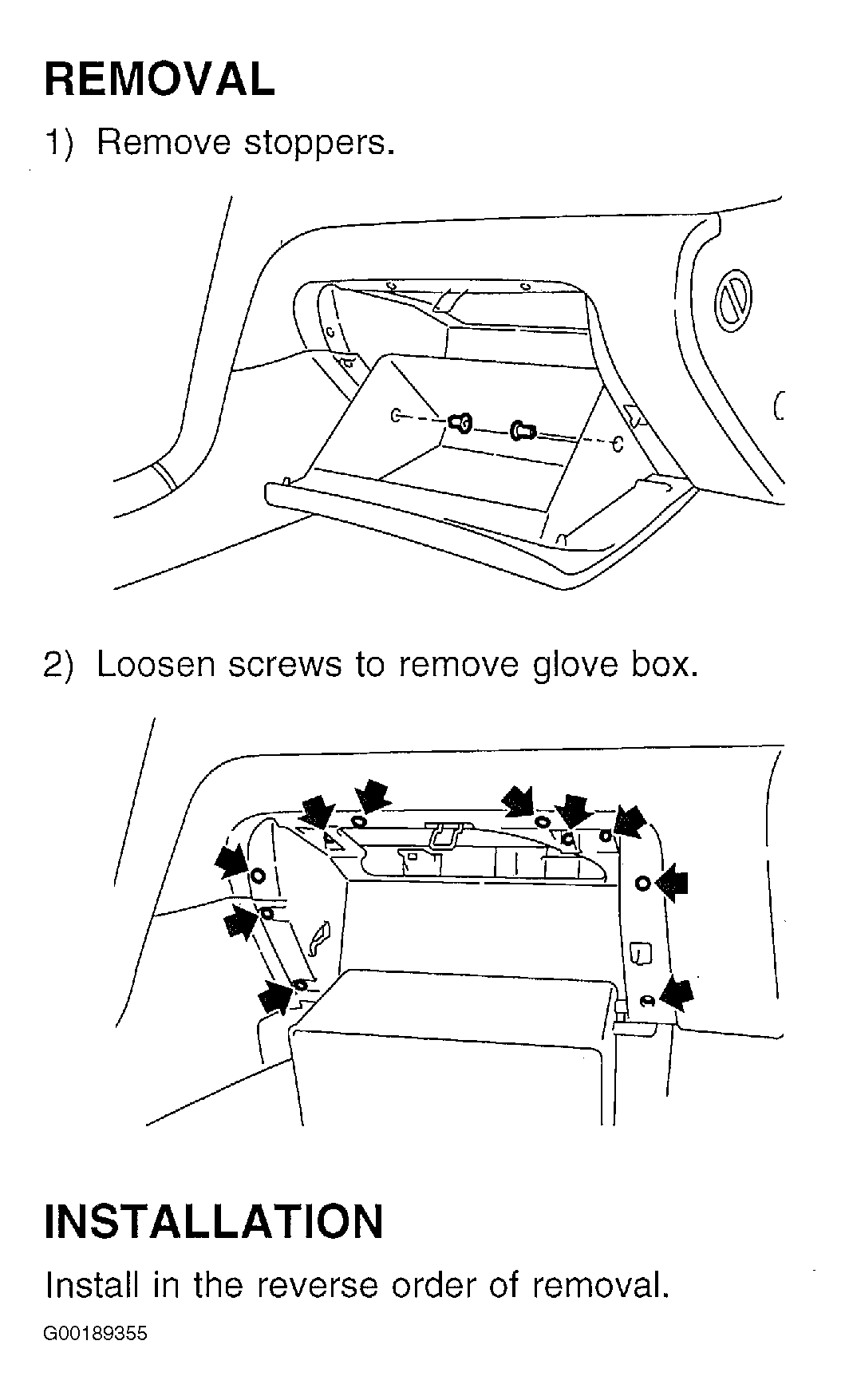 REMOVAL

1) Remove stoppers.

2) Loosen screws to remove glove box.

INSTALLATION

Install in the reverse order of removal.

G00189355