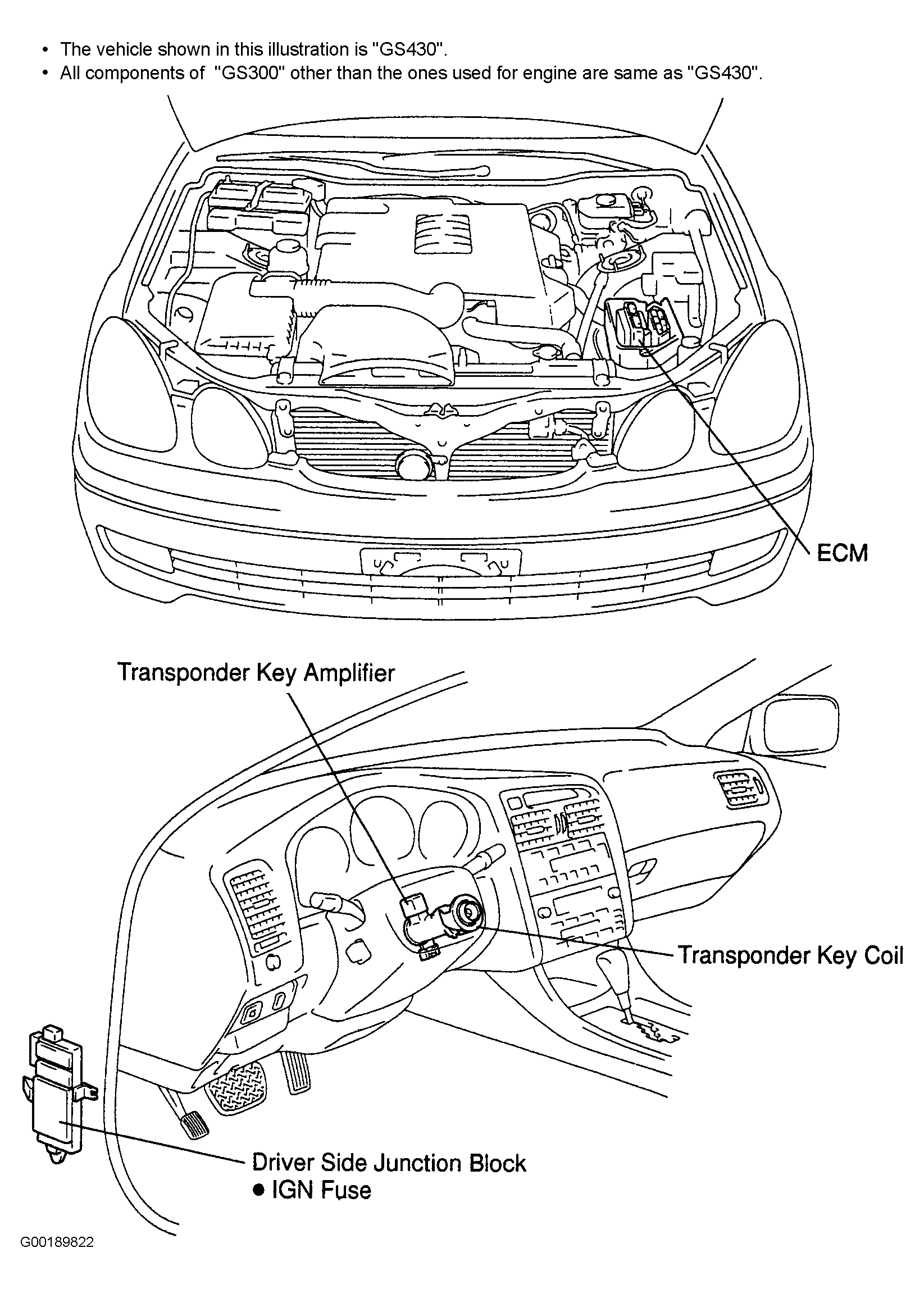 • The vehicle shown in this illustration is "GS430".
• All components of "GS300" other than the ones used for engine are same as "GS430".

ECM

Transponder Key Amplifier

Transponder Key Coil

Driver Side Junction Block
● IGN Fuse

G00189822