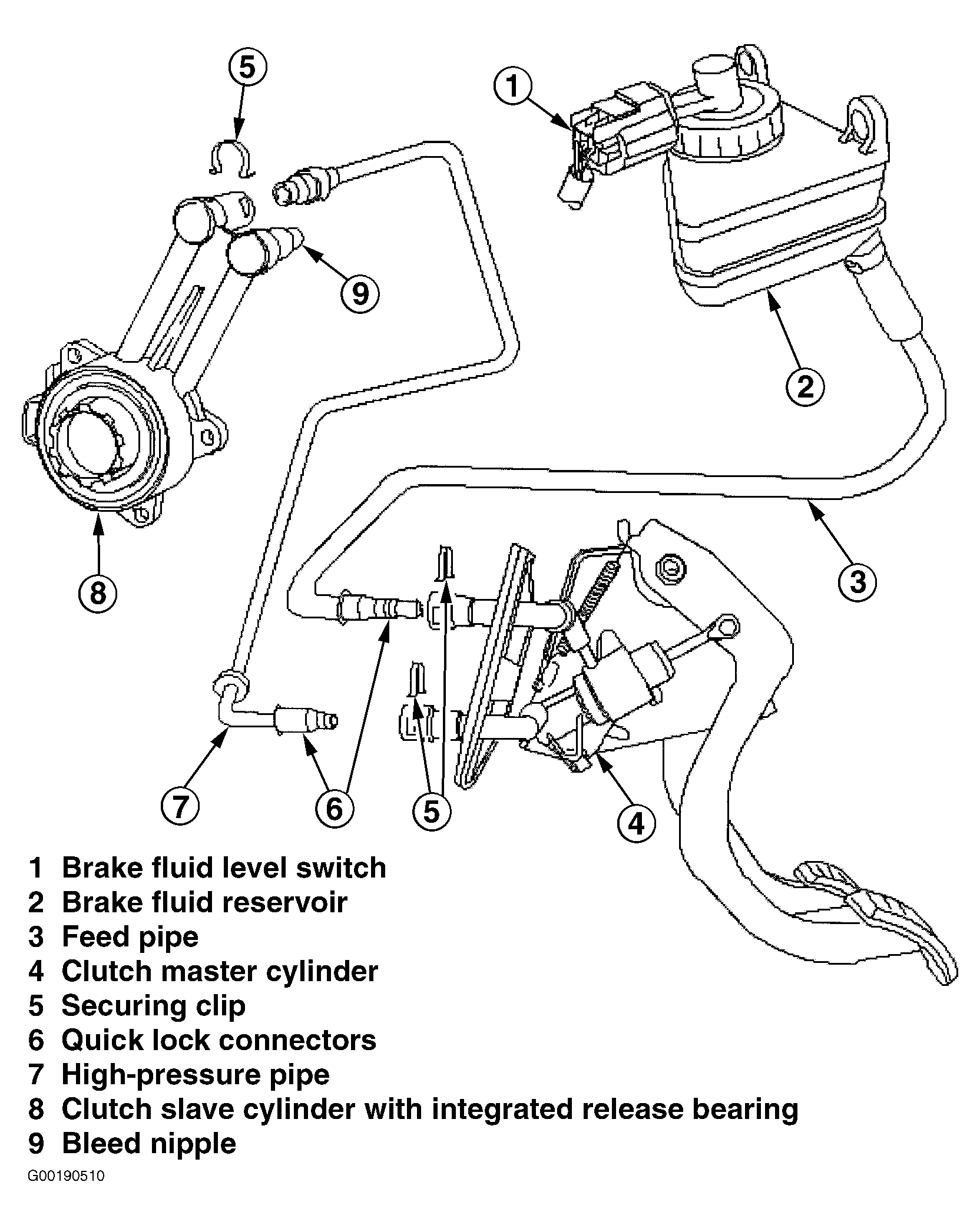 5
1
9
2
8
3
7
6
5
4

1 Brake fluid level switch
2 Brake fluid reservoir
3 Feed pipe
4 Clutch master cylinder
5 Securing clip
6 Quick lock connectors
7 High-pressure pipe
8 Clutch slave cylinder with integrated release bearing
9 Bleed nipple

G00190510