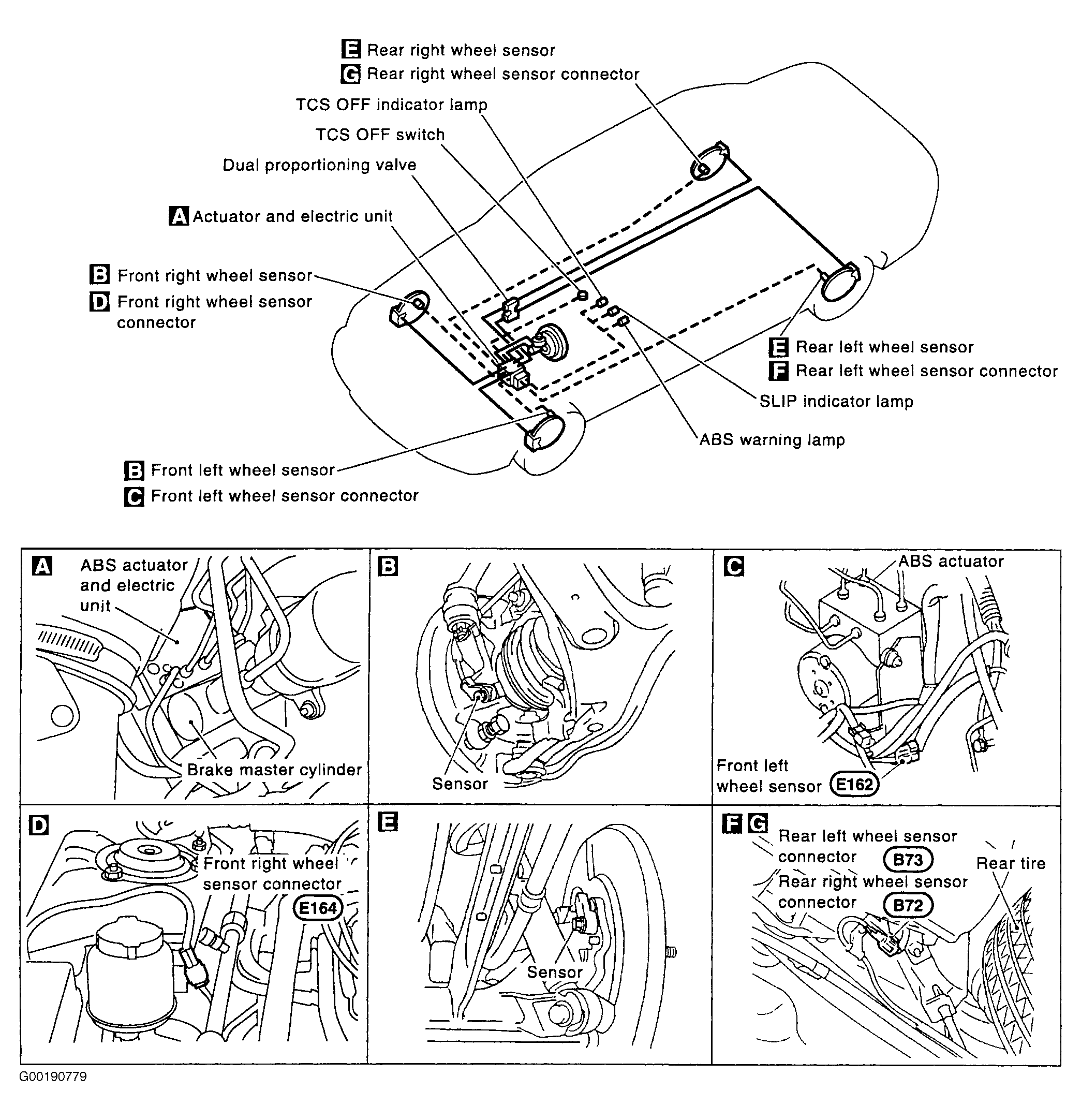 E Rear right wheel sensor
G Rear right wheel sensor connector
TCS OFF indicator lamp
TCS OFF switch
Dual proportioning valve
A Actuator and electric unit
B Front right wheel sensor
D Front right wheel sensor connector
E Rear left wheel sensor
F Rear left wheel sensor connector
SLIP indicator lamp
ABS warning lamp
B Front left wheel sensor
C Front left wheel sensor connector

A ABS actuator and electric unit
Brake master cylinder

B
Sensor

C ABS actuator
Front left wheel sensor E162

D Front right wheel sensor connector E164

E
Sensor

F G Rear left wheel sensor connector B73
Rear right wheel sensor connector B72
Rear tire

G00190779