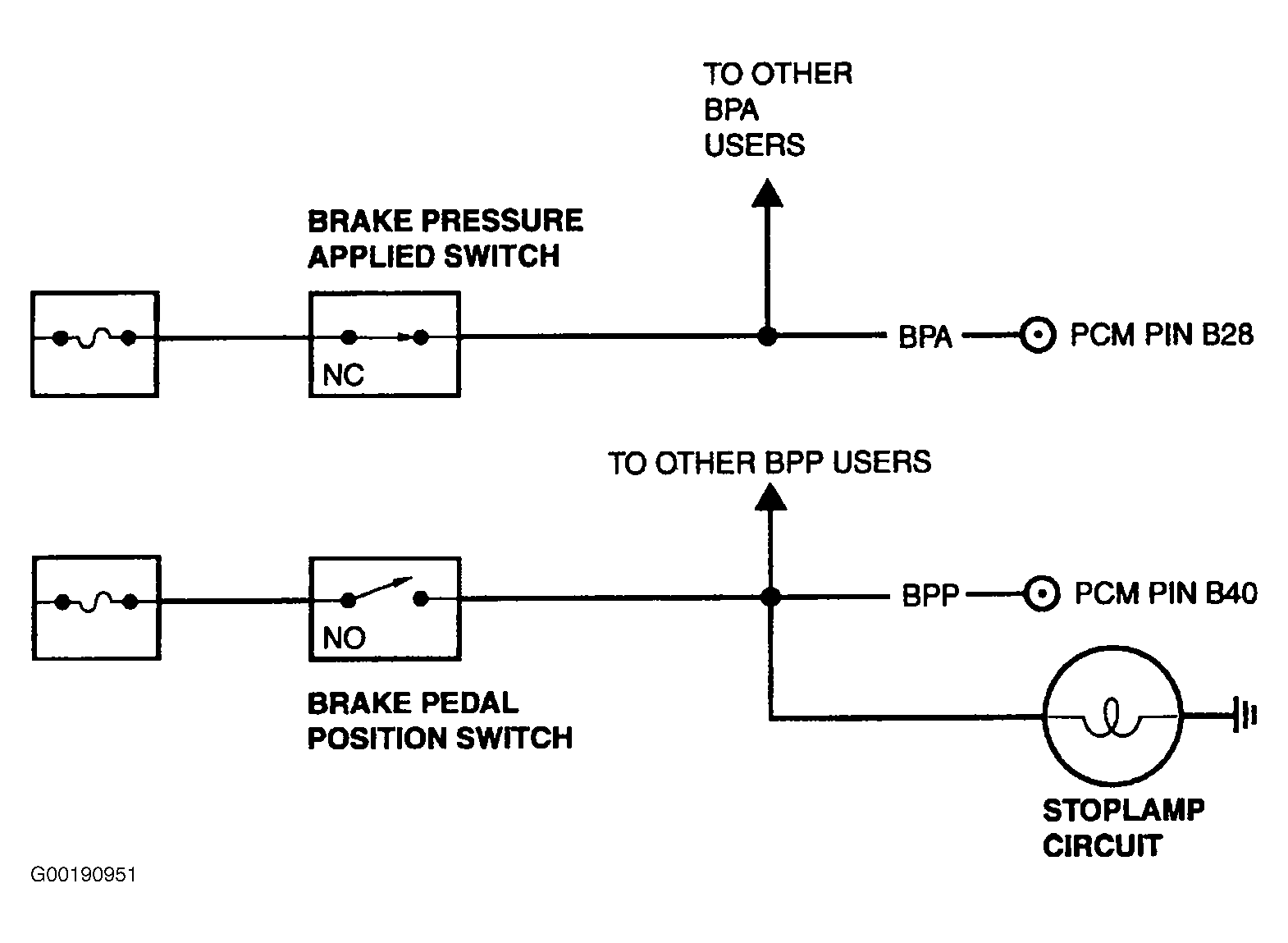 TO OTHER BPA USERS

BRAKE PRESSURE APPLIED SWITCH

NC

BPA

PCM PIN B28

TO OTHER BPP USERS

NO

BPP

PCM PIN B40

BRAKE PEDAL POSITION SWITCH

STOPLAMP CIRCUIT

G00190951