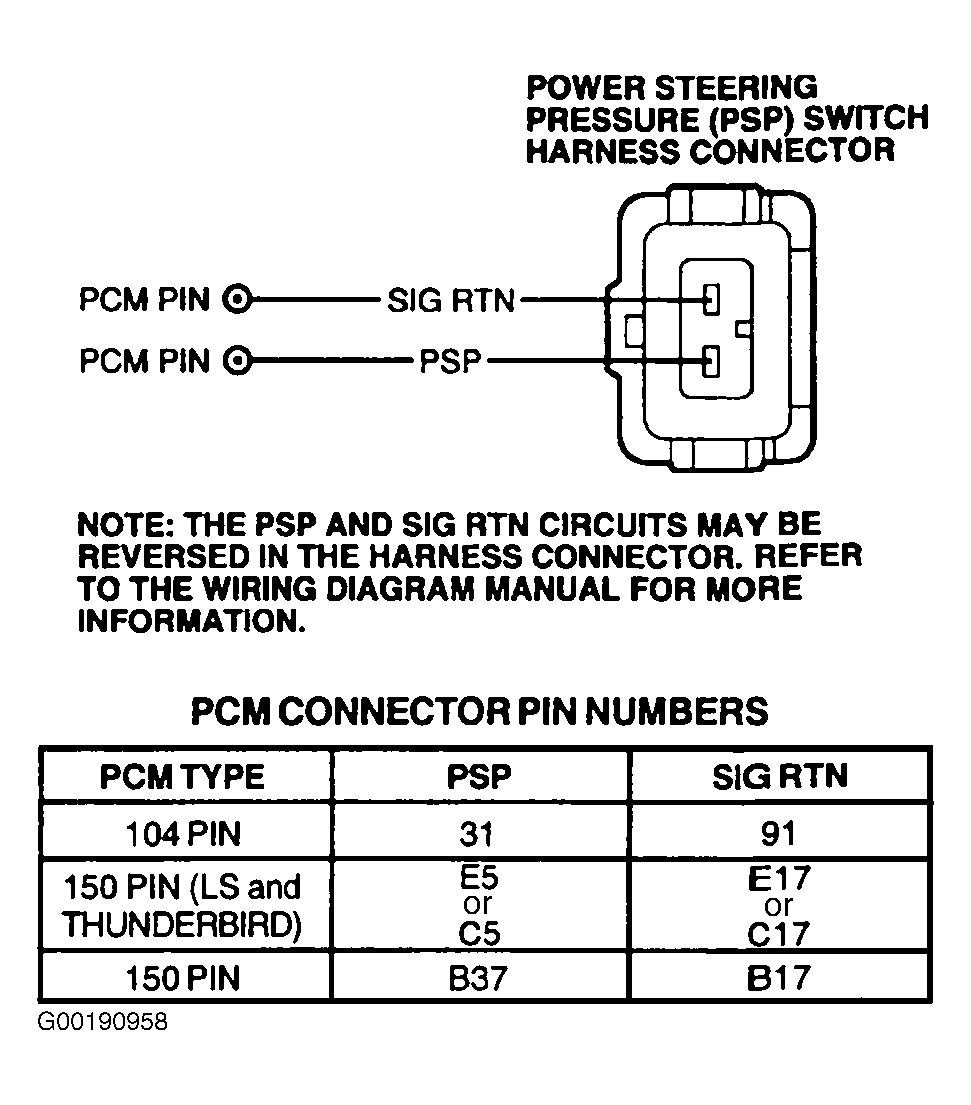 POWER STEERING PRESSURE (PSP) SWITCH HARNESS CONNECTOR

PCM PIN SIG RTN

PCM PIN PSP

NOTE: THE PSP AND SIG RTN CIRCUITS MAY BE REVERSED IN THE HARNESS CONNECTOR. REFER TO THE WIRING DIAGRAM MANUAL FOR MORE INFORMATION.

PCM CONNECTOR PIN NUMBERS

| PCM TYPE | PSP | SIG RTN |
|---|---|---|
| 104 PIN | 31 | 91 |
| 150 PIN (LS and THUNDERBIRD) | E5 or C5 | E17 or C17 |
| 150 PIN | B37 | B17 |

G00190958