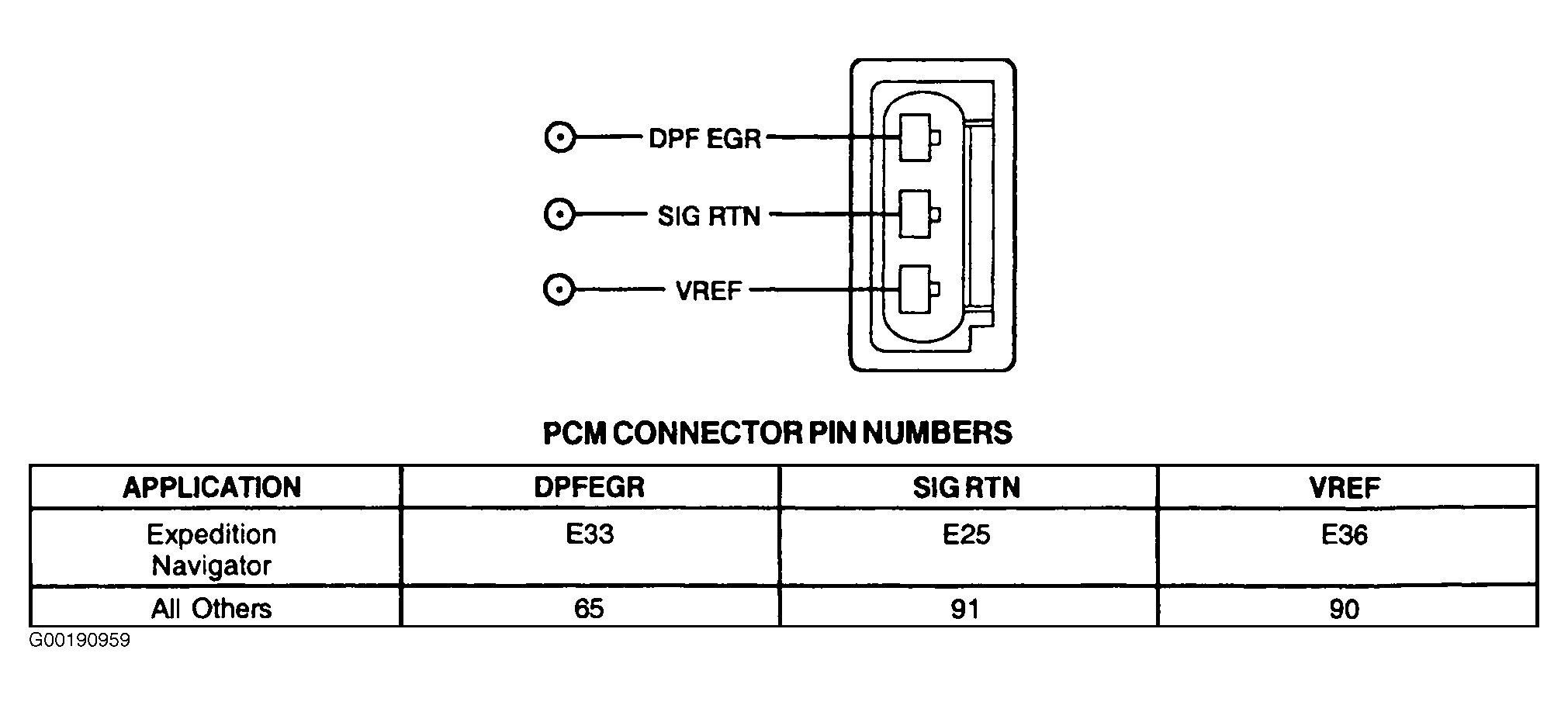 DPF EGR
SIG RTN
VREF

PCM CONNECTOR PIN NUMBERS

| APPLICATION | DPFEGR | SIG RTN | VREF |
|---|---|---|---|
| Expedition Navigator | E33 | E25 | E36 |
| All Others | 65 | 91 | 90 |

G00190959