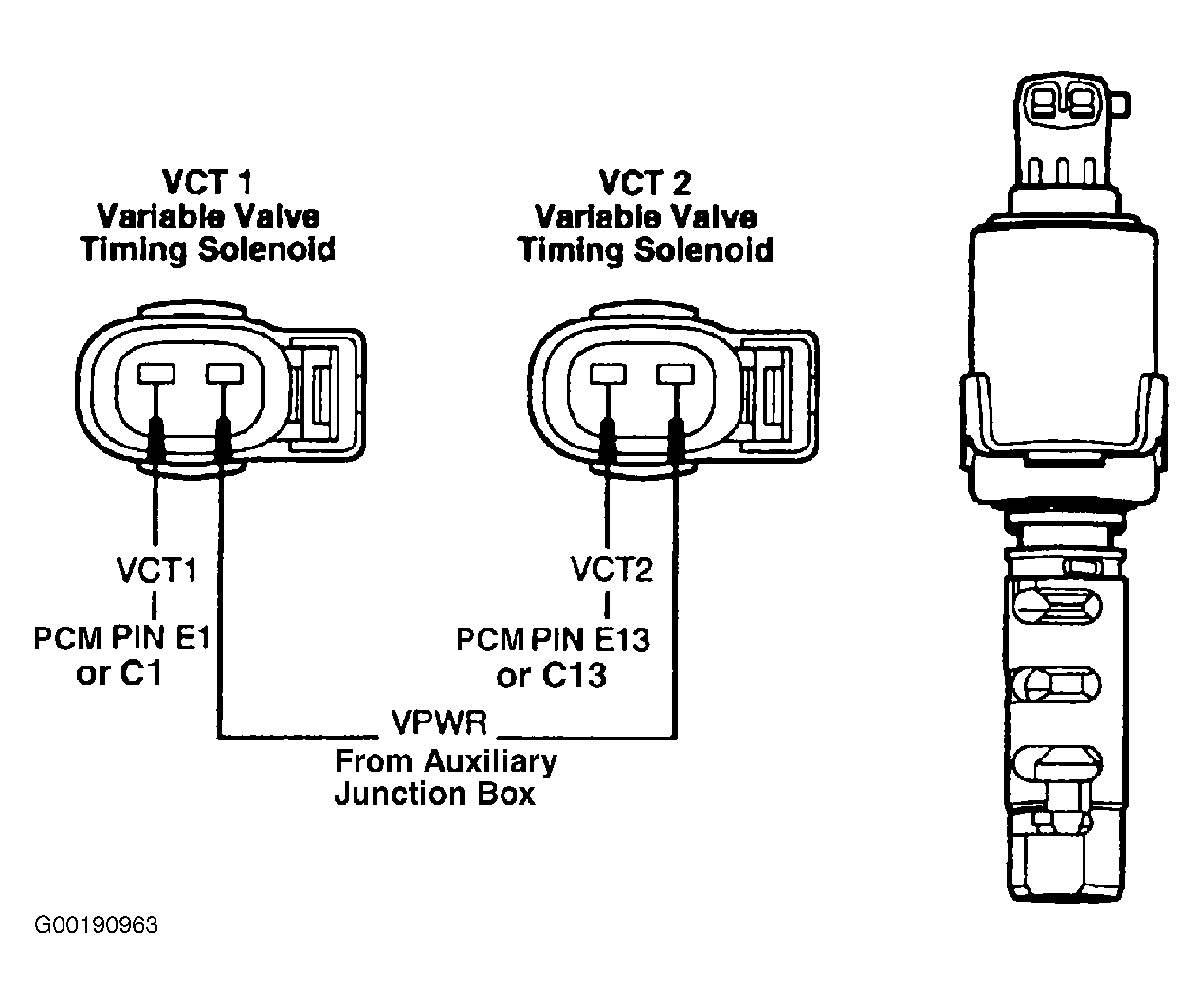 VCT 1
Variable Valve
Timing Solenoid

VCT 2
Variable Valve
Timing Solenoid

VCT1

PCM PIN E1
or C1

VCT2

PCM PIN E13
or C13

VPWR
From Auxiliary
Junction Box

G00190963