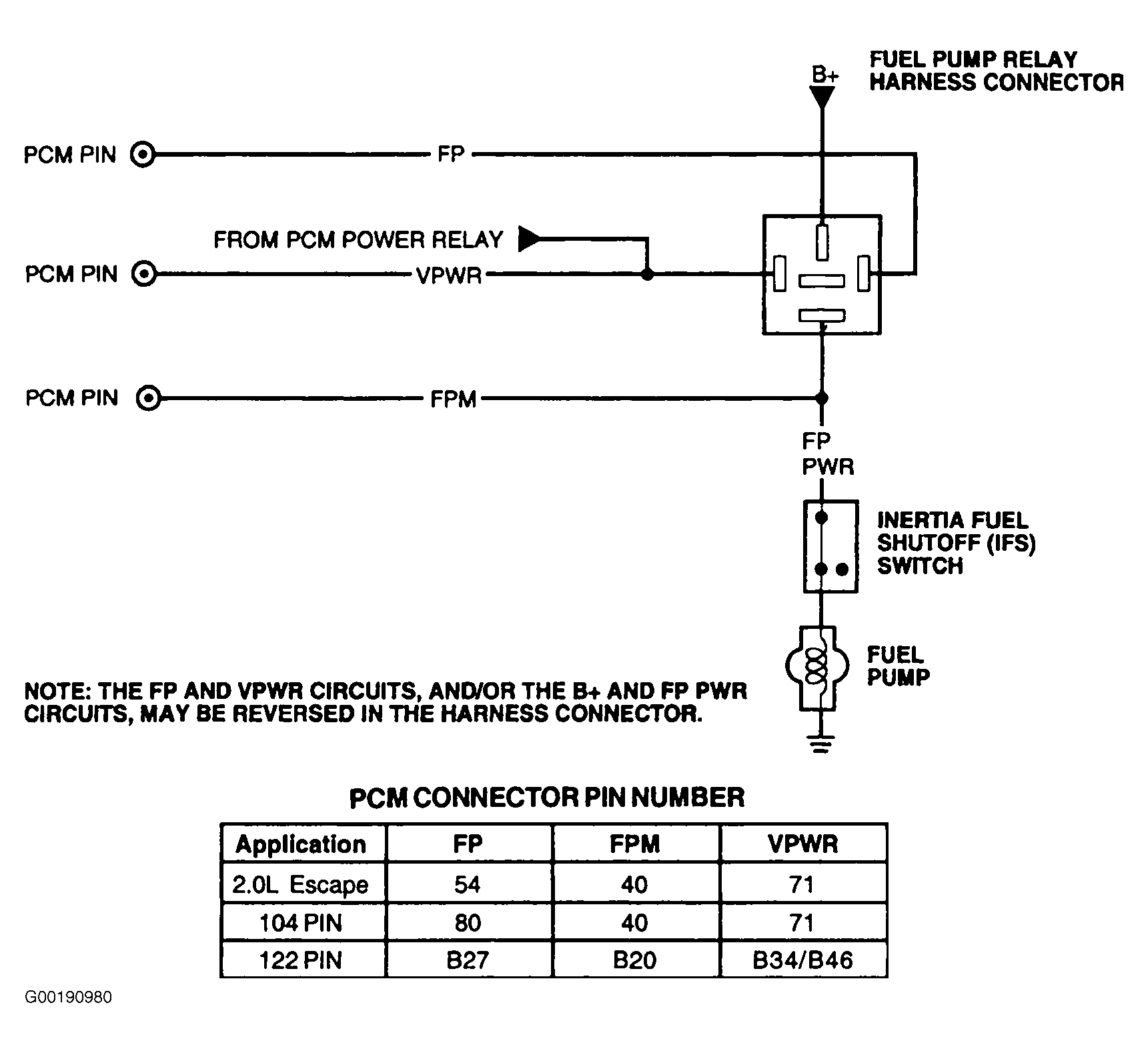 B+

FUEL PUMP RELAY HARNESS CONNECTOR

PCM PIN

FP

FROM PCM POWER RELAY

PCM PIN

VPWR

PCM PIN

FPM

FP PWR

INERTIA FUEL SHUTOFF (IFS) SWITCH

FUEL PUMP

NOTE: THE FP AND VPWR CIRCUITS, AND/OR THE B+ AND FP PWR CIRCUITS, MAY BE REVERSED IN THE HARNESS CONNECTOR.

PCM CONNECTOR PIN NUMBER

| Application | FP | FPM | VPWR |
|---|---|---|---|
| 2.0L Escape | 54 | 40 | 71 |
| 104 PIN | 80 | 40 | 71 |
| 122 PIN | B27 | B20 | B34/B46 |

G00190980