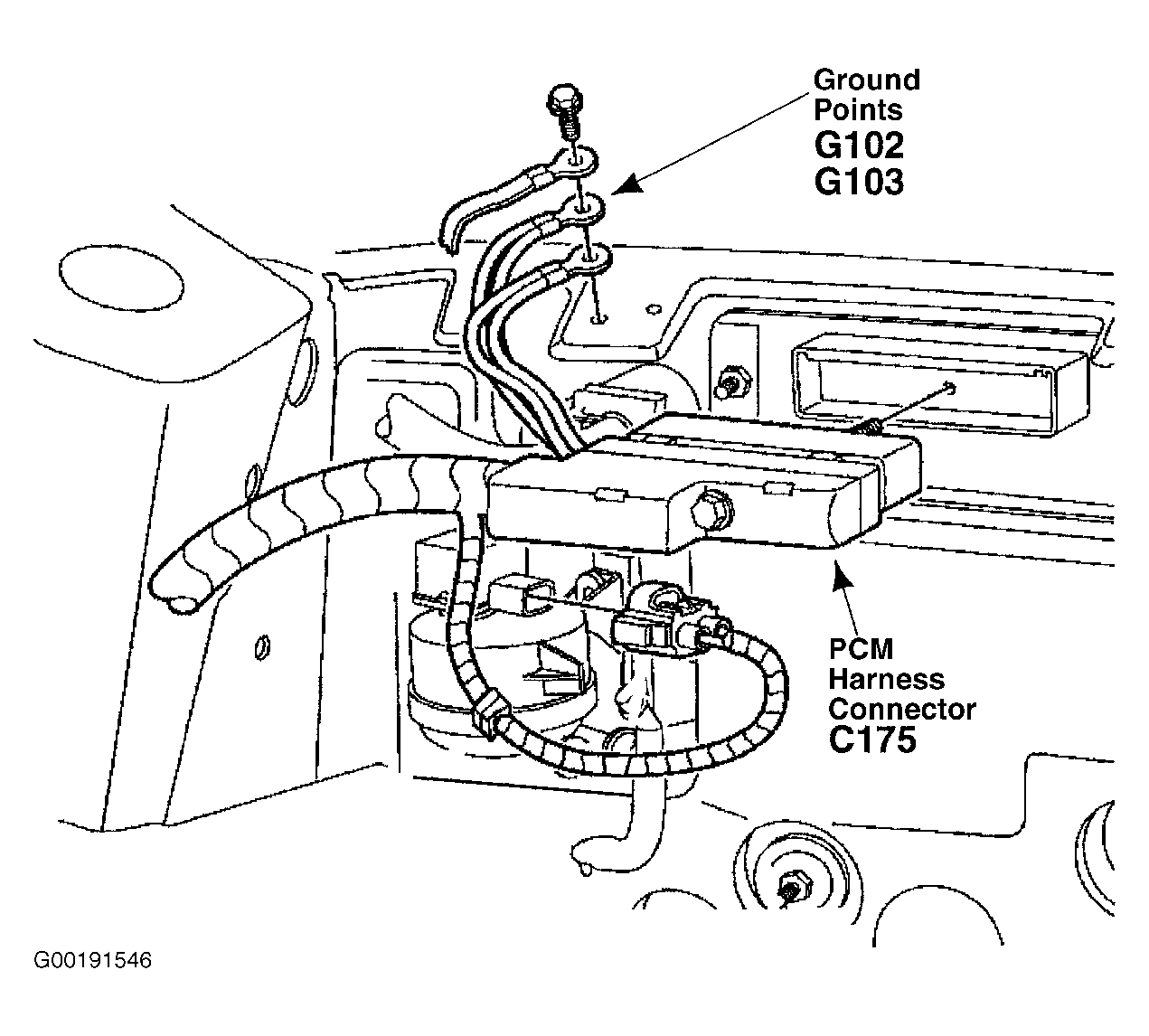 Ground Points
G102
G103

PCM Harness Connector
C175

G00191546