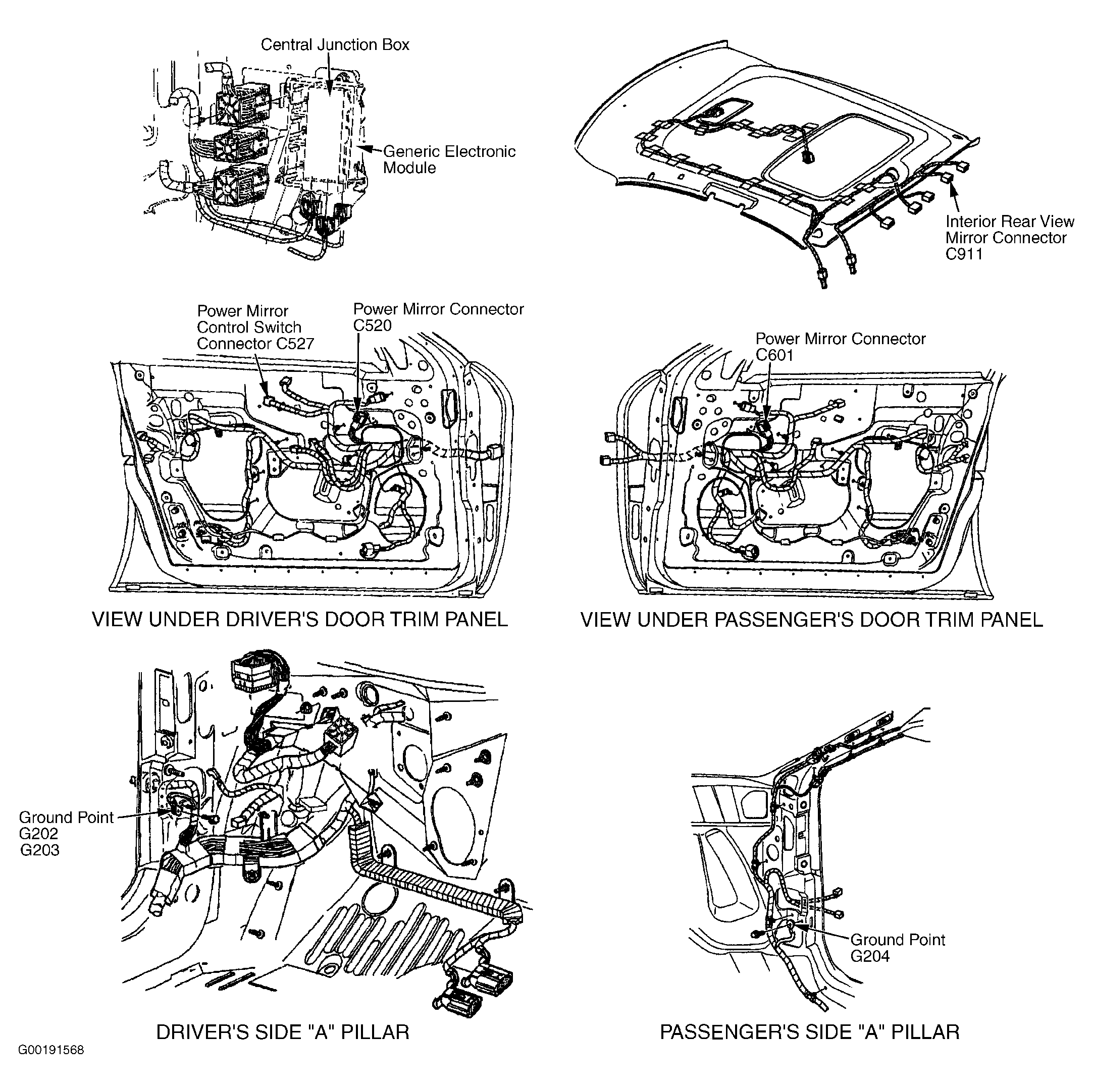 Central Junction Box

Generic Electronic Module

Interior Rear View Mirror Connector C911

Power Mirror Control Switch Connector C527

Power Mirror Connector C520

Power Mirror Connector C601

VIEW UNDER DRIVER'S DOOR TRIM PANEL

VIEW UNDER PASSENGER'S DOOR TRIM PANEL

Ground Point G202 G203

Ground Point G204

DRIVER'S SIDE "A" PILLAR

PASSENGER'S SIDE "A" PILLAR

G00191568