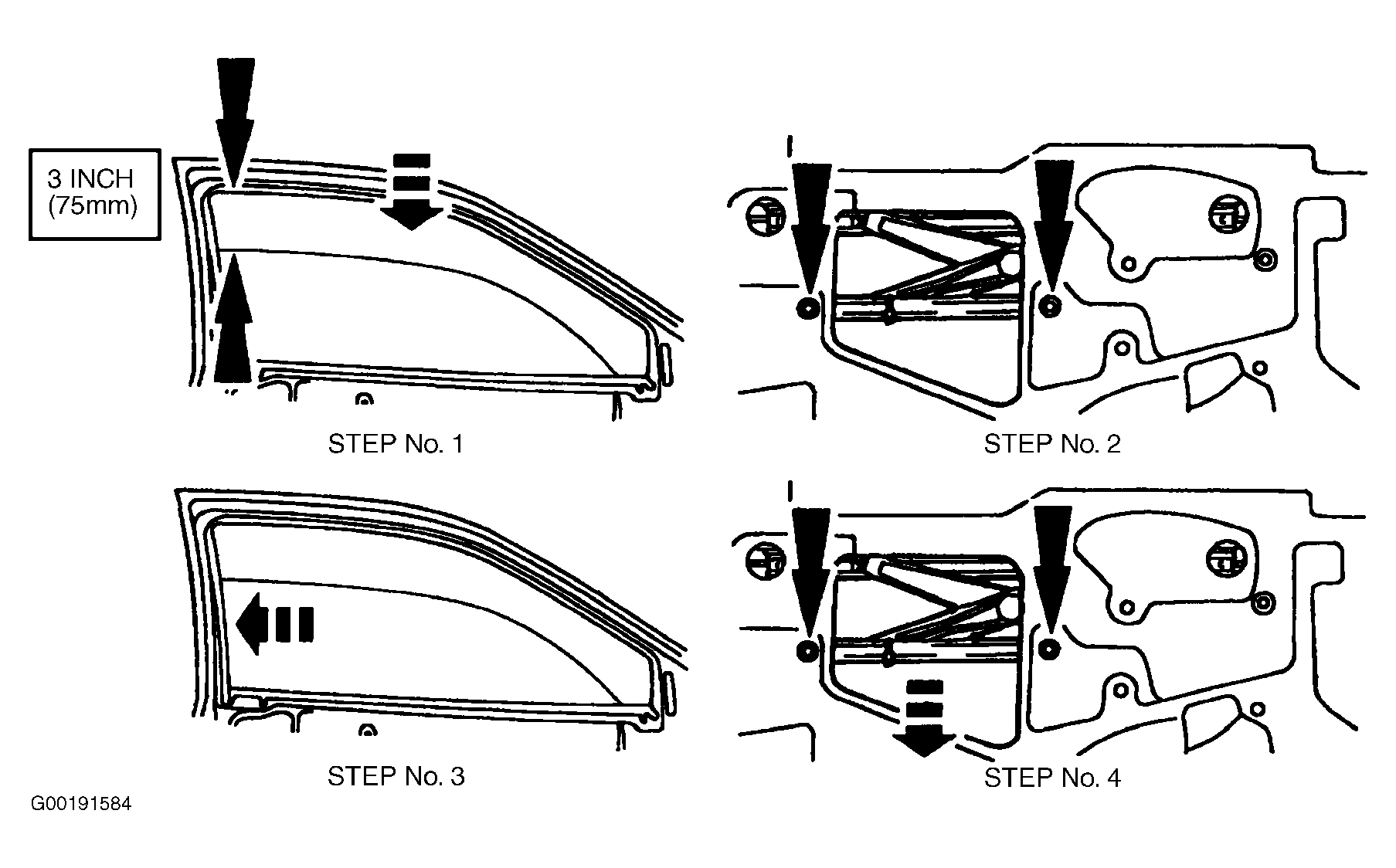 3 INCH
(75mm)

STEP No. 1

STEP No. 2

STEP No. 3

STEP No. 4

G00191584