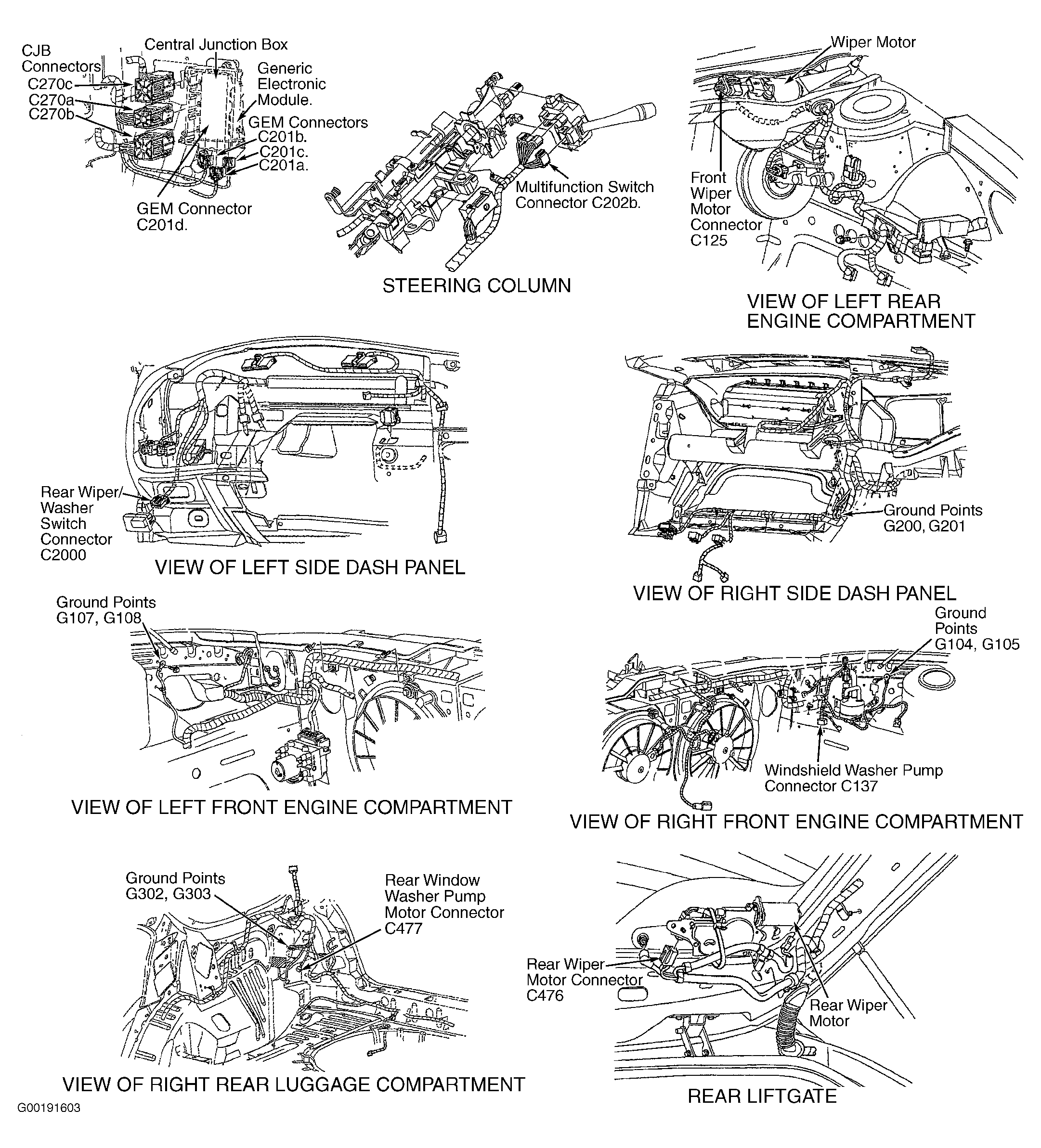 CJB Connectors
C270c
C270a
C270b
Central Junction Box
Generic Electronic Module.
GEM Connectors
C201b.
C201c.
C201a.
GEM Connector C201d.

Multifunction Switch Connector C202b.

STEERING COLUMN

Wiper Motor
Front Wiper Motor Connector C125

VIEW OF LEFT REAR ENGINE COMPARTMENT

Rear Wiper/ Washer Switch Connector C2000

VIEW OF LEFT SIDE DASH PANEL

Ground Points G200, G201

VIEW OF RIGHT SIDE DASH PANEL

Ground Points G107, G108

VIEW OF LEFT FRONT ENGINE COMPARTMENT

Ground Points G104, G105

Windshield Washer Pump Connector C137

VIEW OF RIGHT FRONT ENGINE COMPARTMENT

Ground Points G302, G303

Rear Window Washer Pump Motor Connector C477

VIEW OF RIGHT REAR LUGGAGE COMPARTMENT

Rear Wiper Motor Connector C476

Rear Wiper Motor

REAR LIFTGATE

G00191603