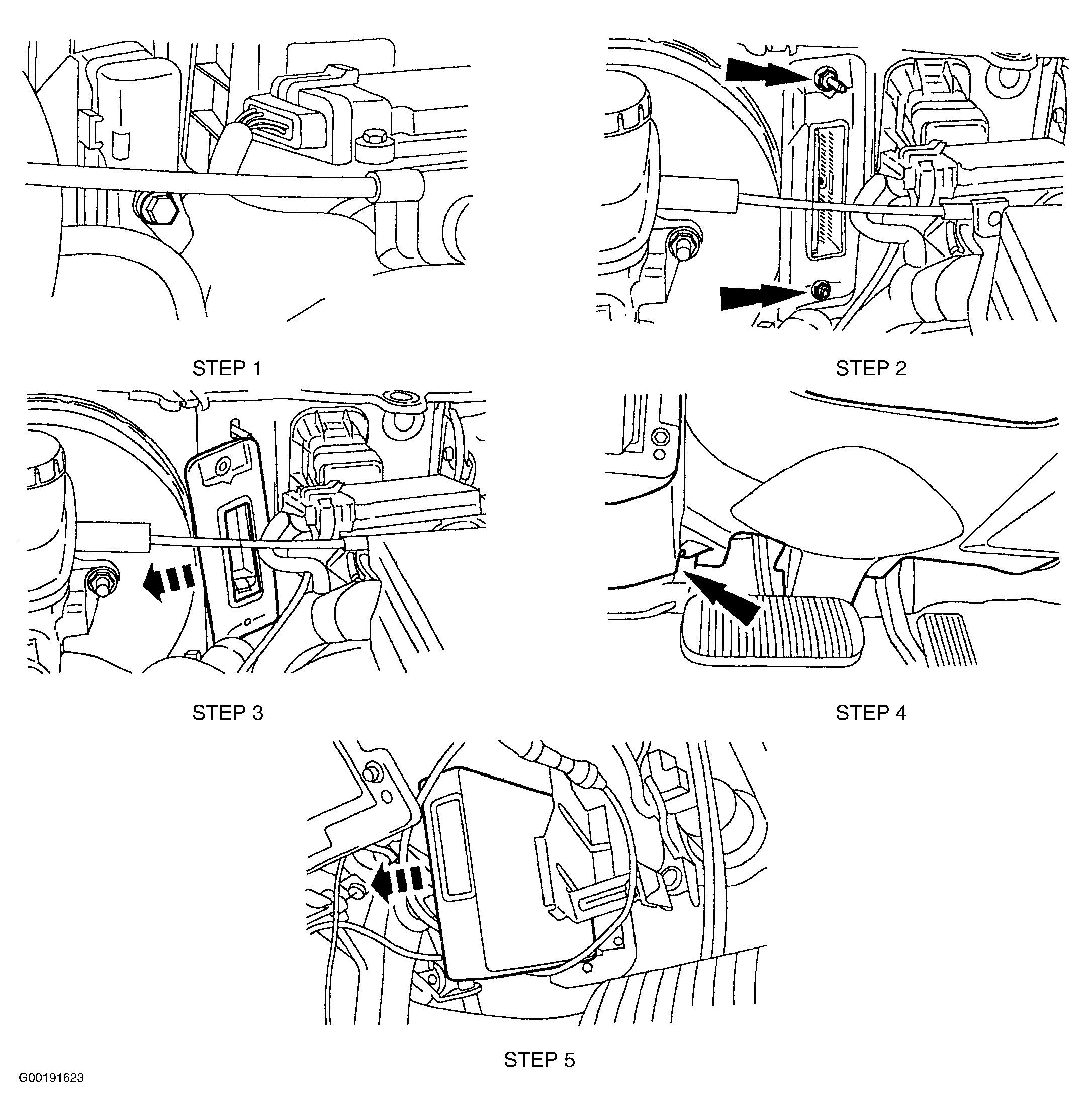 STEP 1

STEP 2

STEP 3

STEP 4

STEP 5

G00191623