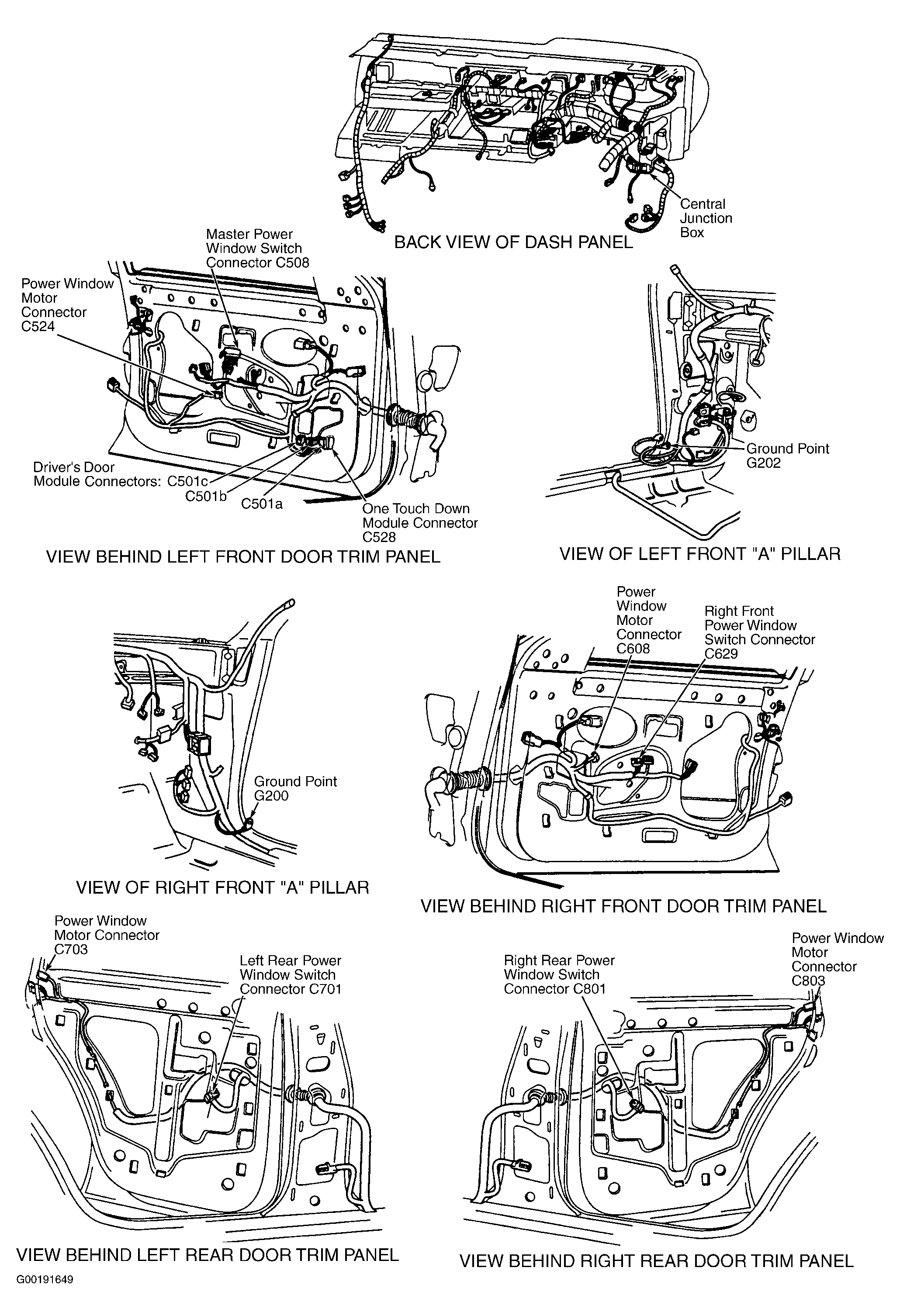 Central Junction Box

BACK VIEW OF DASH PANEL

Master Power Window Switch Connector C508

Power Window Motor Connector C524

Driver's Door Module Connectors: C501c

C501b

C501a

One Touch Down Module Connector C528

VIEW BEHIND LEFT FRONT DOOR TRIM PANEL

Ground Point G202

VIEW OF LEFT FRONT "A" PILLAR

Ground Point G200

VIEW OF RIGHT FRONT "A" PILLAR

Power Window Motor Connector C608

Right Front Power Window Switch Connector C629

VIEW BEHIND RIGHT FRONT DOOR TRIM PANEL

Power Window Motor Connector C703

Left Rear Power Window Switch Connector C701

VIEW BEHIND LEFT REAR DOOR TRIM PANEL

Right Rear Power Window Switch Connector C801

Power Window Motor Connector C803

VIEW BEHIND RIGHT REAR DOOR TRIM PANEL

G00191649