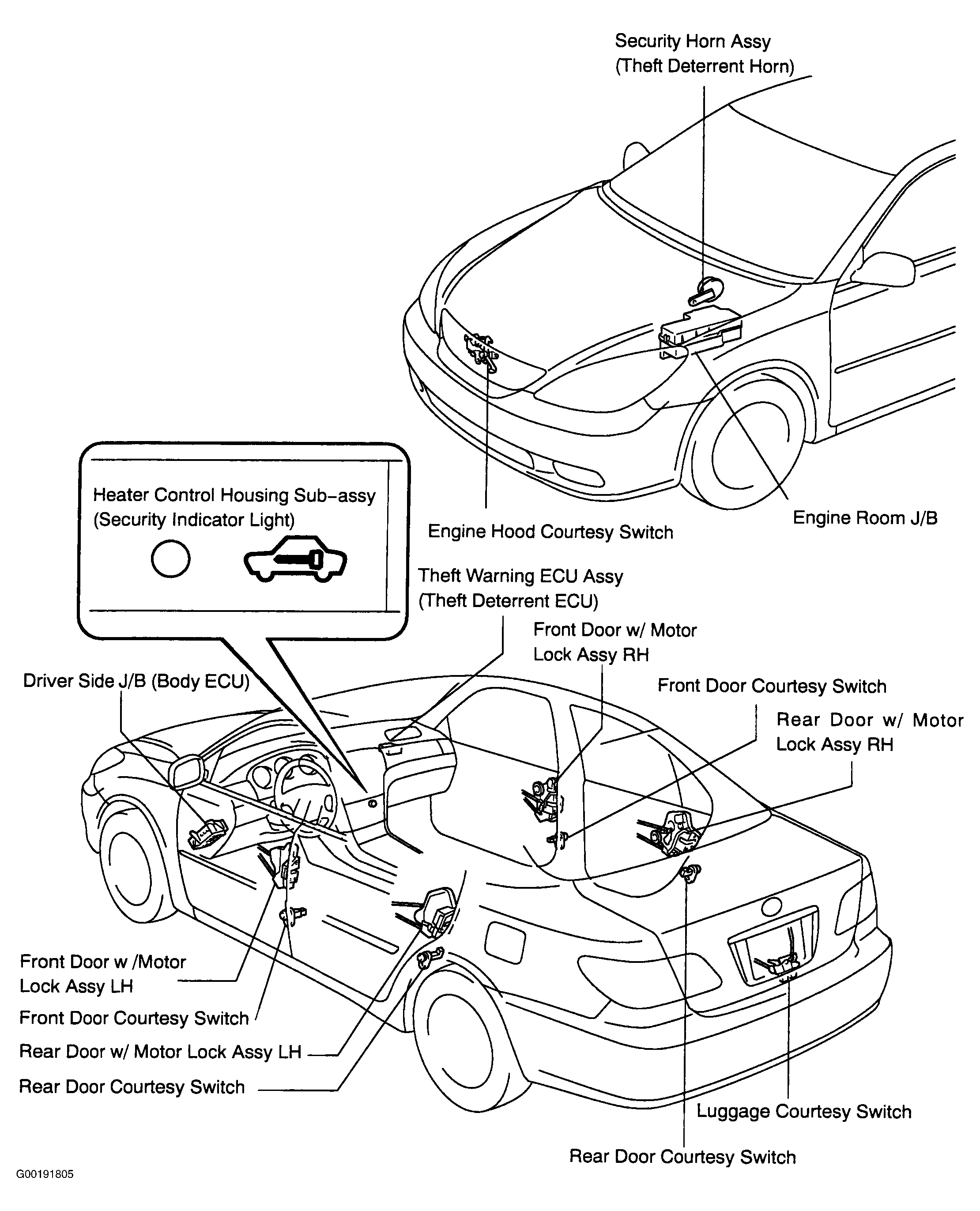 Security Horn Assy
(Theft Deterrent Horn)

Heater Control Housing Sub-assy
(Security Indicator Light)

Engine Hood Courtesy Switch

Engine Room J/B

Theft Warning ECU Assy
(Theft Deterrent ECU)

Front Door w/ Motor
Lock Assy RH

Driver Side J/B (Body ECU)

Front Door Courtesy Switch

Rear Door w/ Motor
Lock Assy RH

Front Door w /Motor
Lock Assy LH

Front Door Courtesy Switch

Rear Door w/ Motor Lock Assy LH

Rear Door Courtesy Switch

Luggage Courtesy Switch

Rear Door Courtesy Switch

G00191805