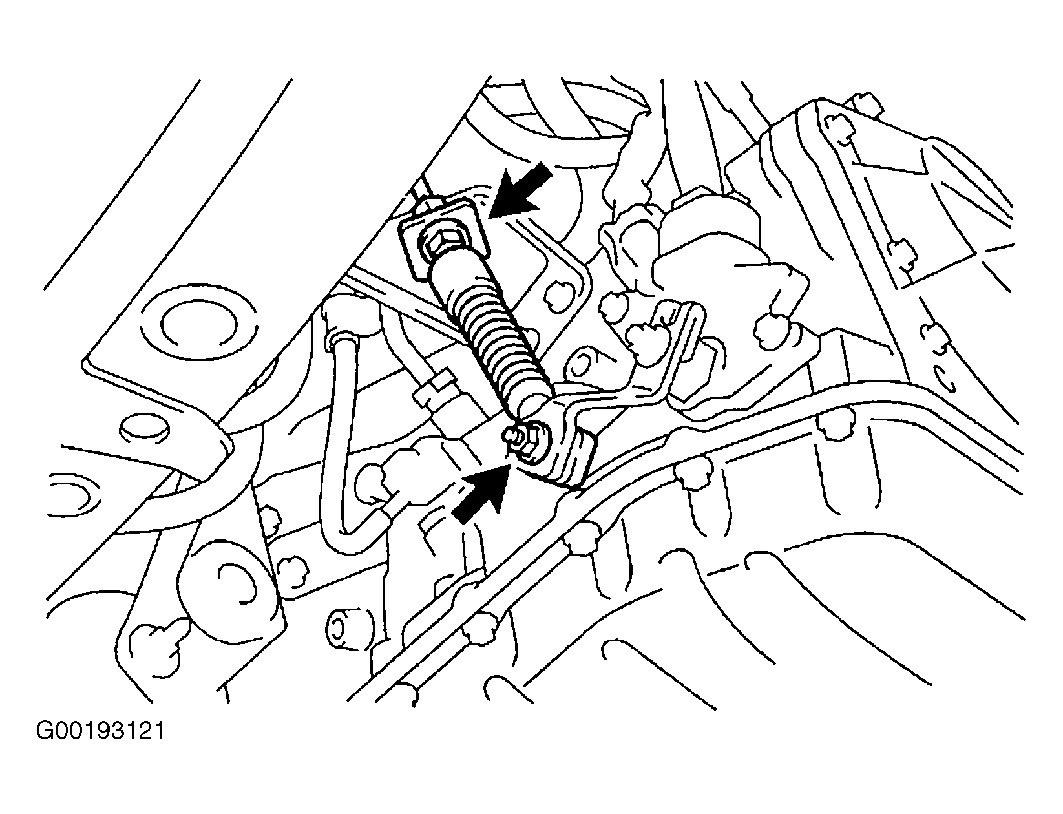 G00193121