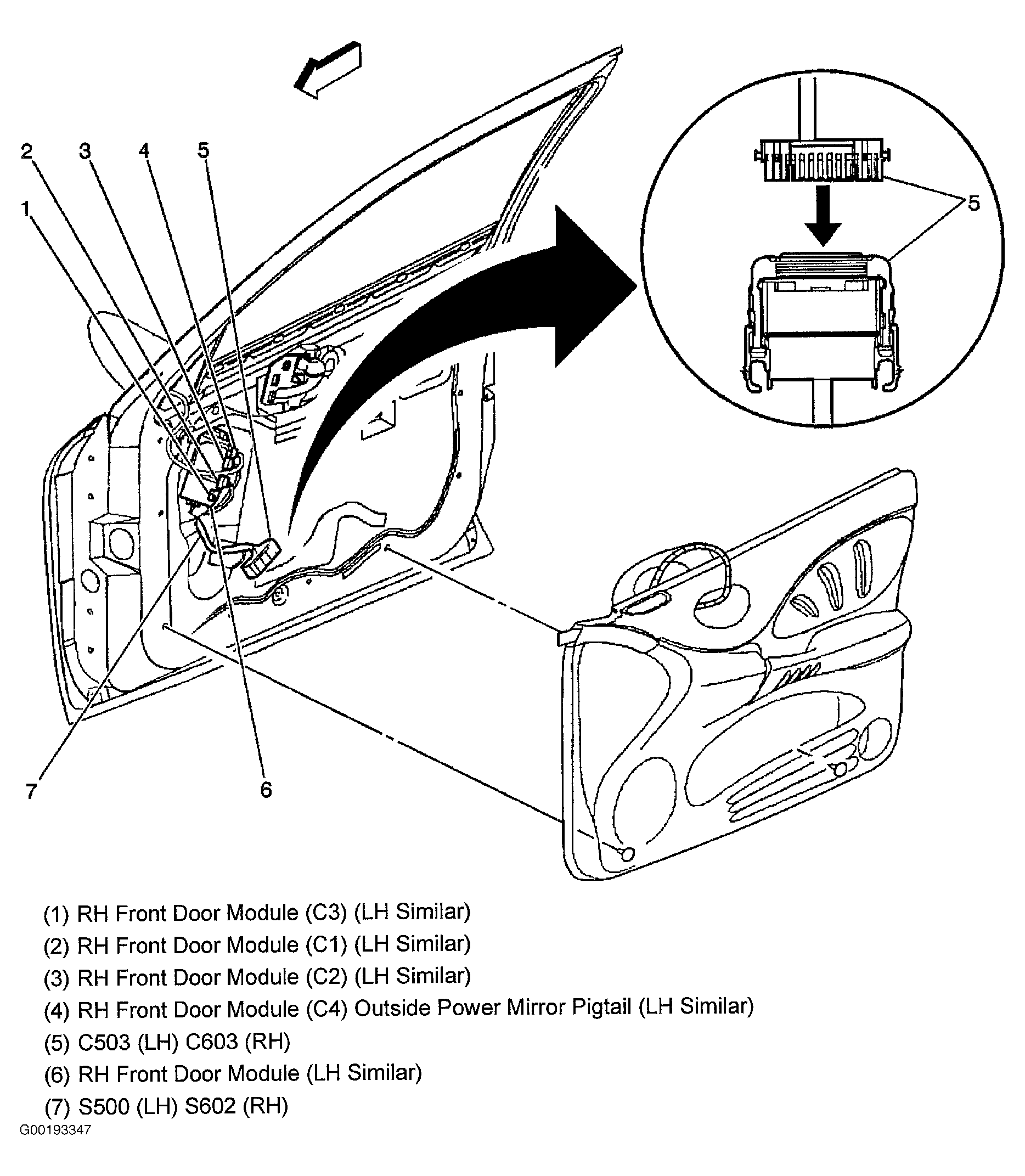 2 3 4 5

1

5

7 6

(1) RH Front Door Module (C3) (LH Similar)

(2) RH Front Door Module (C1) (LH Similar)

(3) RH Front Door Module (C2) (LH Similar)

(4) RH Front Door Module (C4) Outside Power Mirror Pigtail (LH Similar)

(5) C503 (LH) C603 (RH)

(6) RH Front Door Module (LH Similar)

(7) S500 (LH) S602 (RH)

G00193347