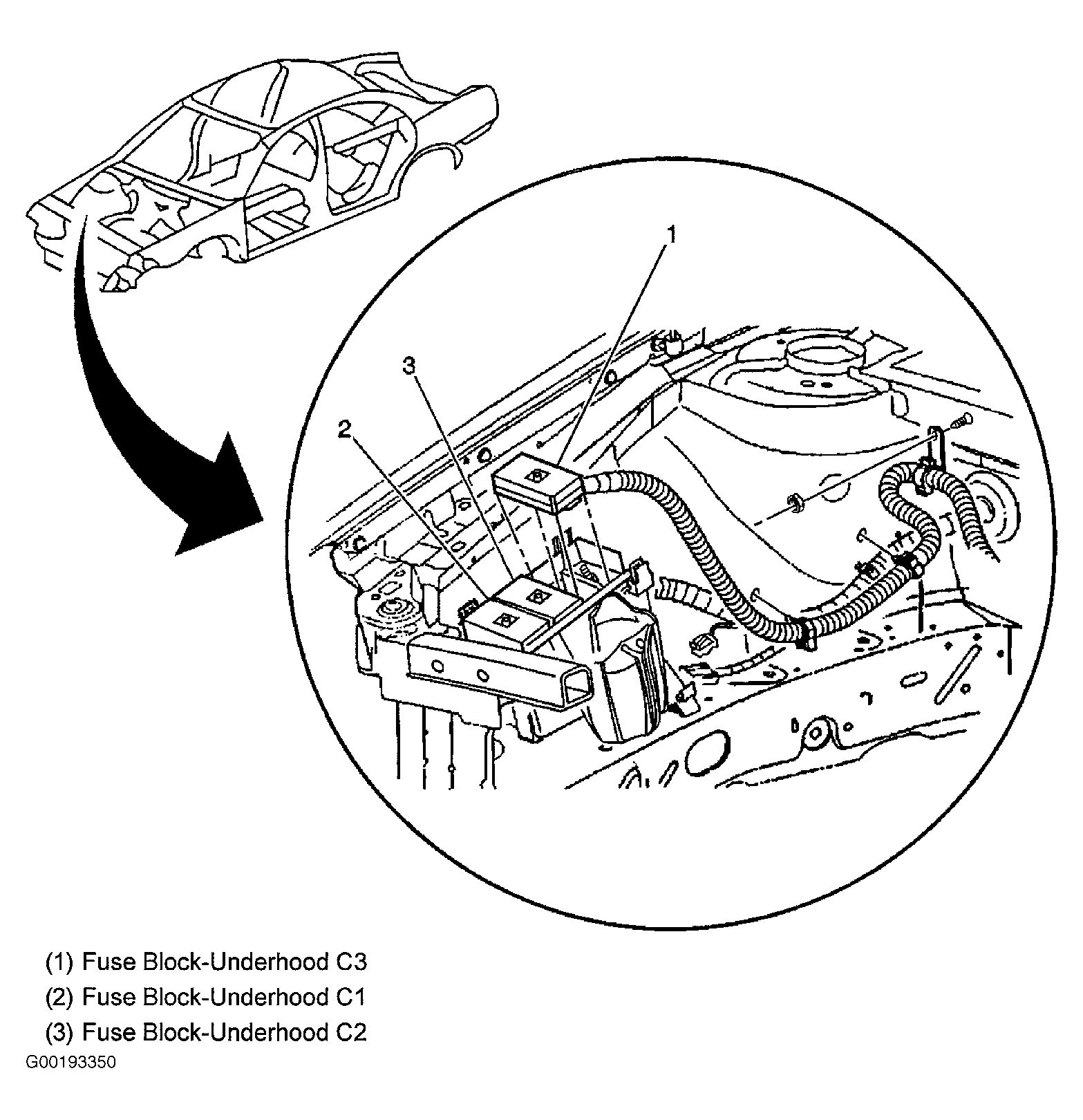 1

3

2

(1) Fuse Block-Underhood C3
(2) Fuse Block-Underhood C1
(3) Fuse Block-Underhood C2

G00193350