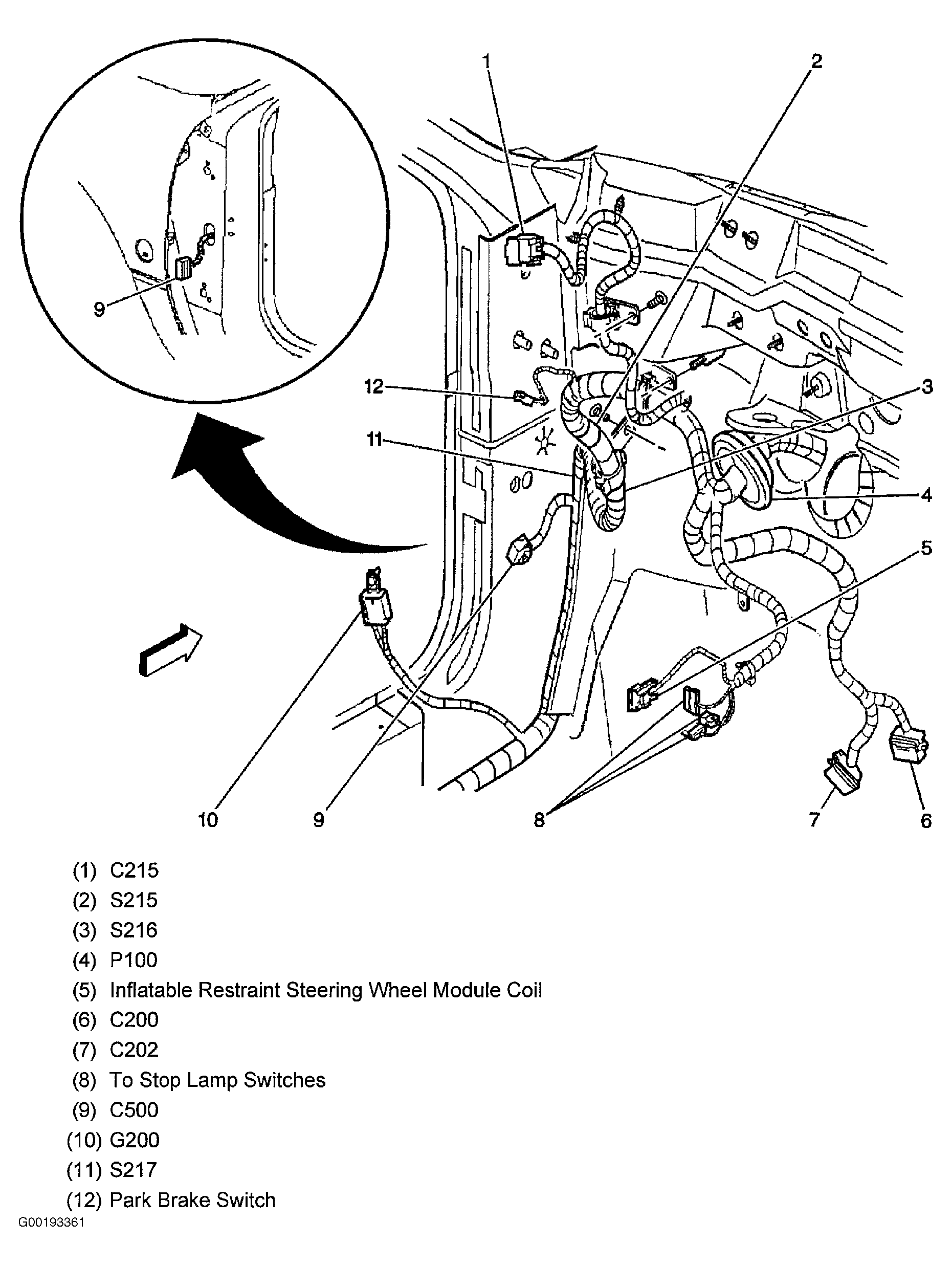 1
2
9
12
3
11
4
5
10
9
8
7
6

(1) C215
(2) S215
(3) S216
(4) P100
(5) Inflatable Restraint Steering Wheel Module Coil
(6) C200
(7) C202
(8) To Stop Lamp Switches
(9) C500
(10) G200
(11) S217
(12) Park Brake Switch

G00193361