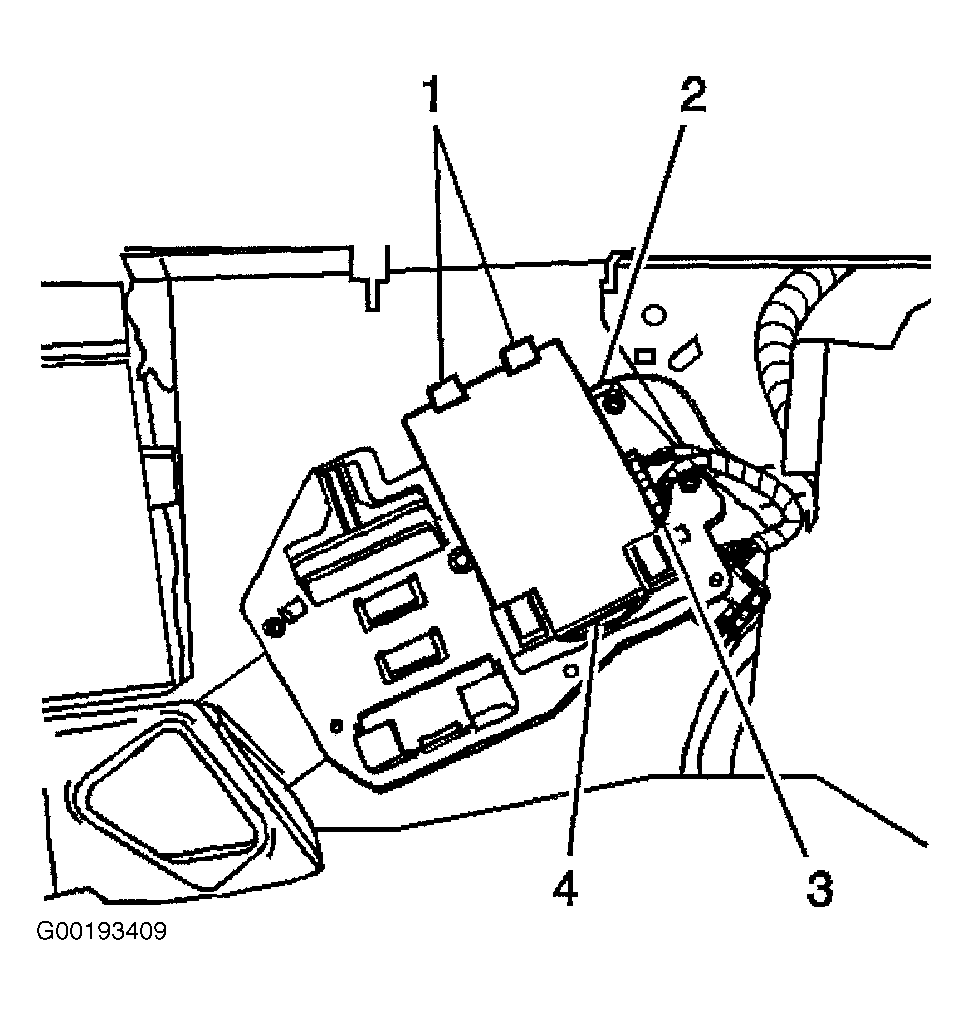 1
2
4
3
G00193409