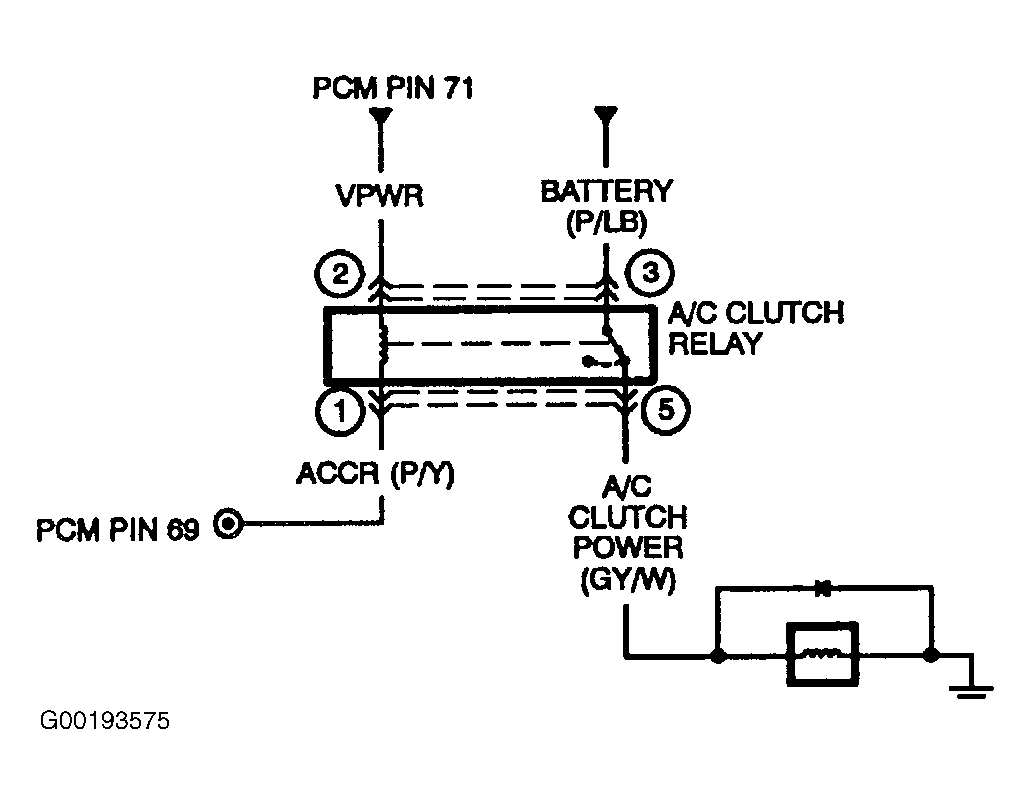 PCM PIN 71

VPWR

BATTERY (P/LB)

2

3

A/C CLUTCH RELAY

1

5

ACCR (P/Y)

PCM PIN 69

A/C CLUTCH POWER (GY/W)

G00193575