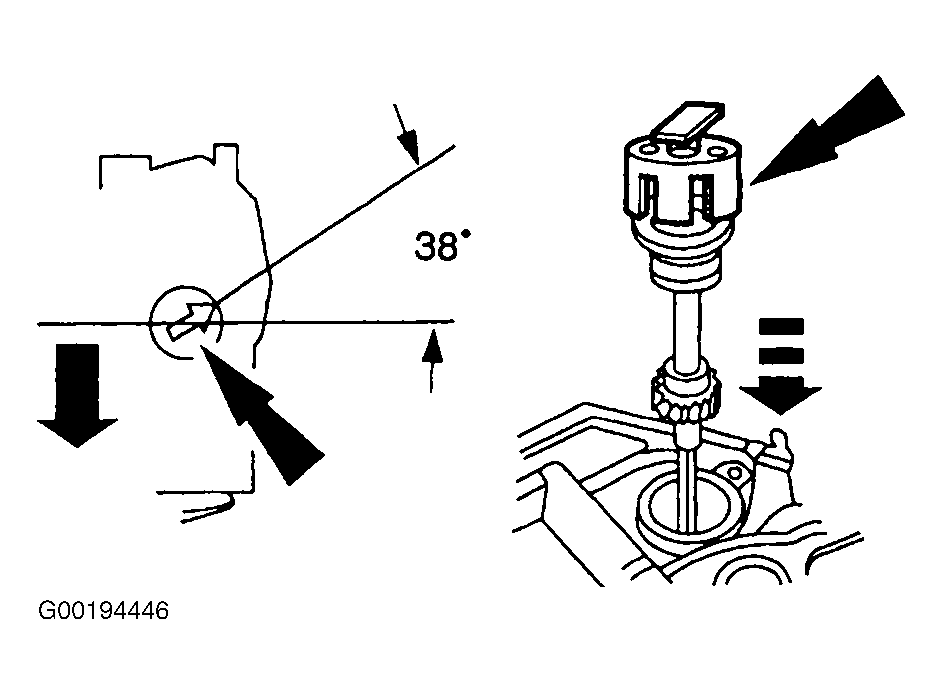 38°

G00194446