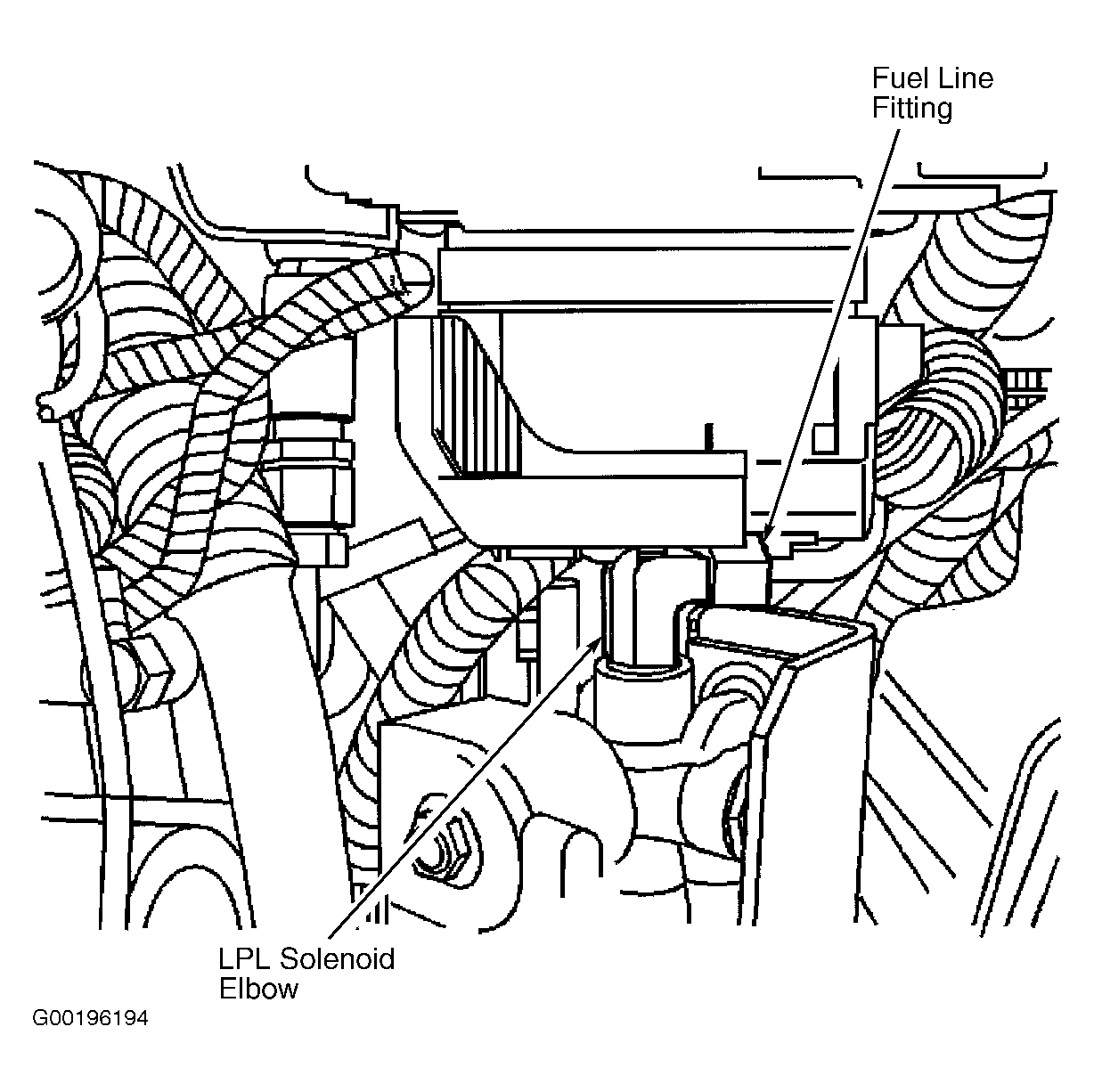 Fuel Line
Fitting

LPL Solenoid
Elbow

G00196194