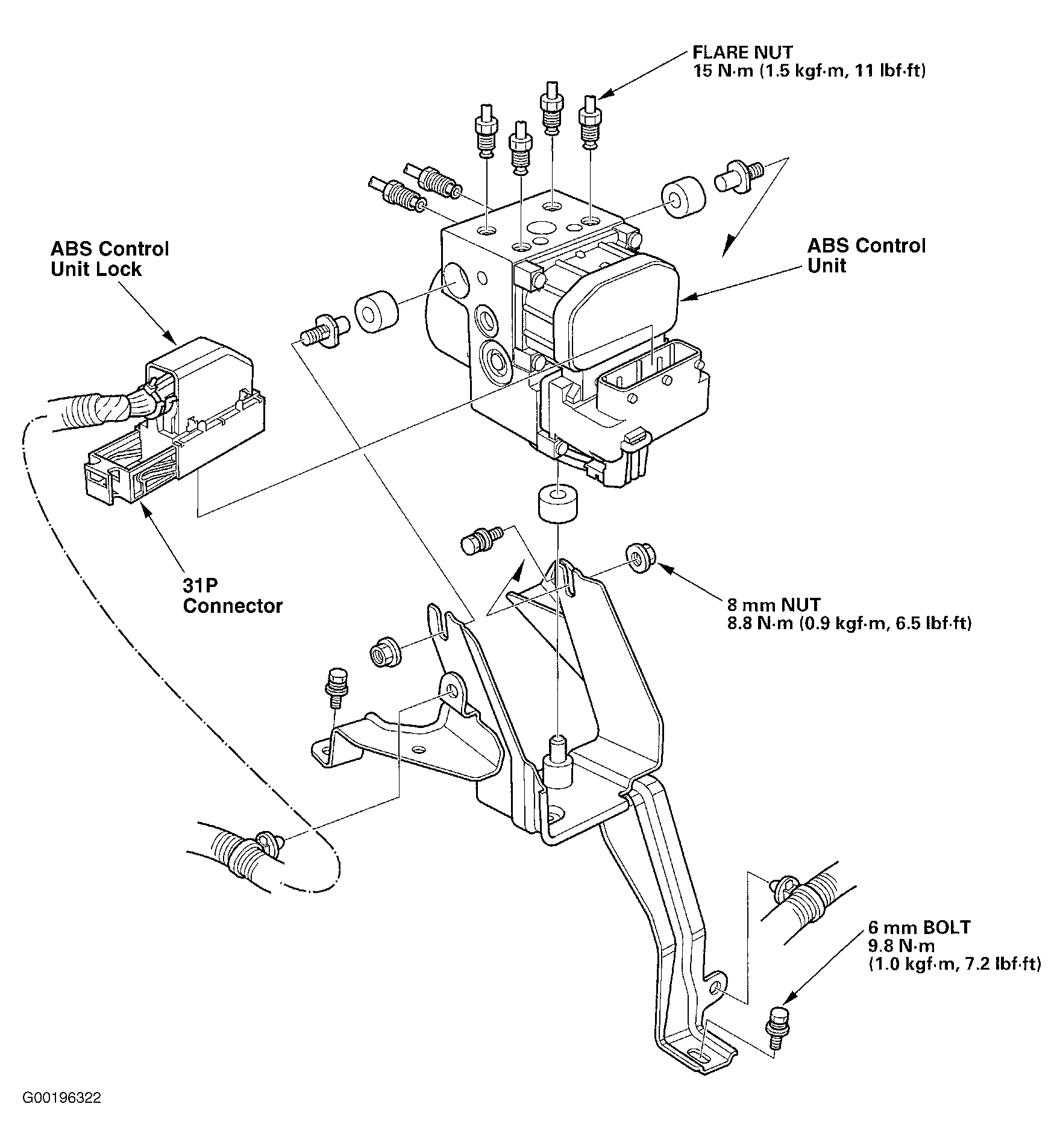 FLARE NUT
15 N·m (1.5 kgf·m, 11 lbf·ft)

ABS Control Unit Lock

ABS Control Unit

31P Connector

8 mm NUT
8.8 N·m (0.9 kgf·m, 6.5 lbf·ft)

6 mm BOLT
9.8 N·m
(1.0 kgf·m, 7.2 lbf·ft)

G00196322