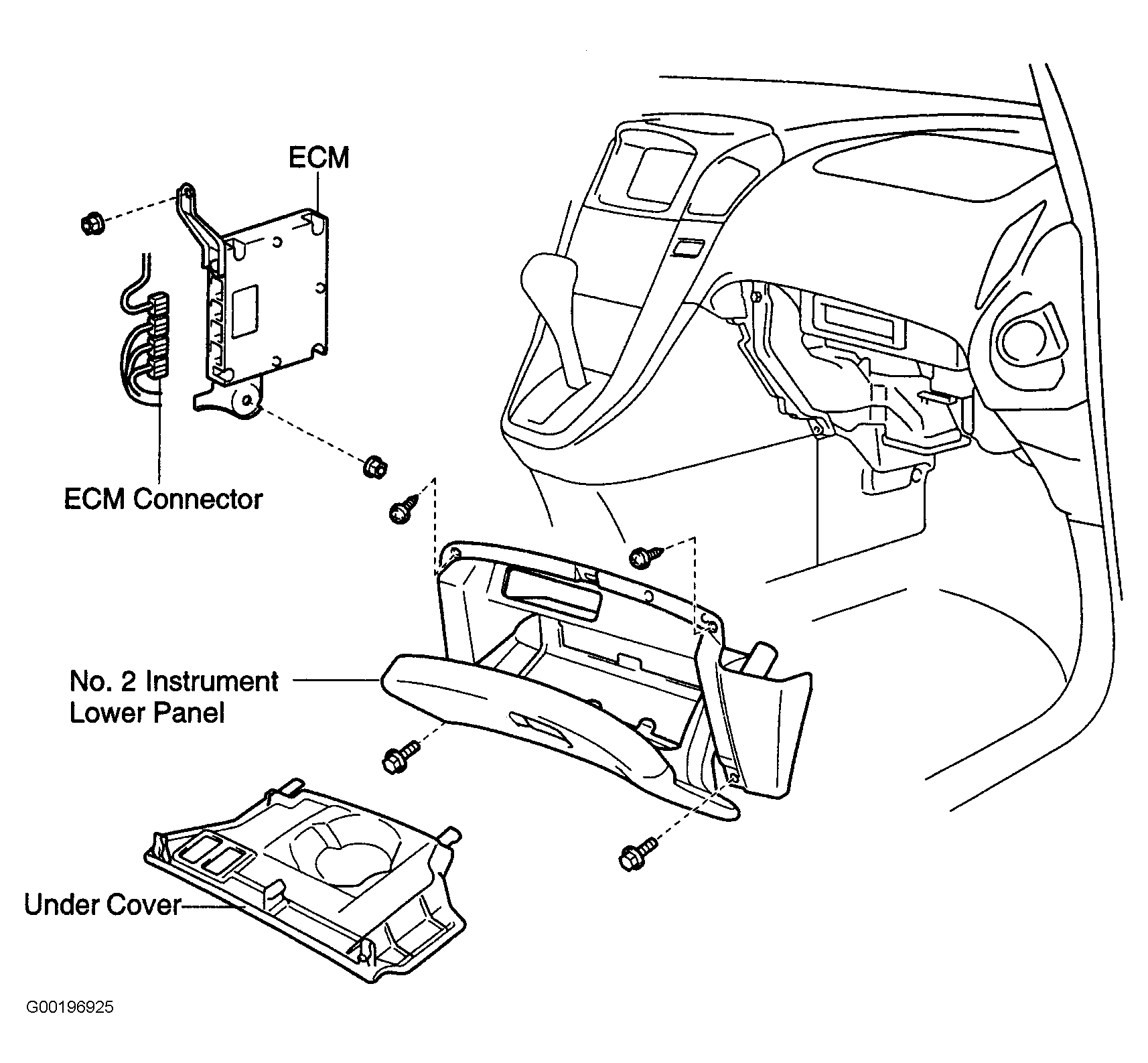 ECM

ECM Connector

No. 2 Instrument Lower Panel

Under Cover

G00196925