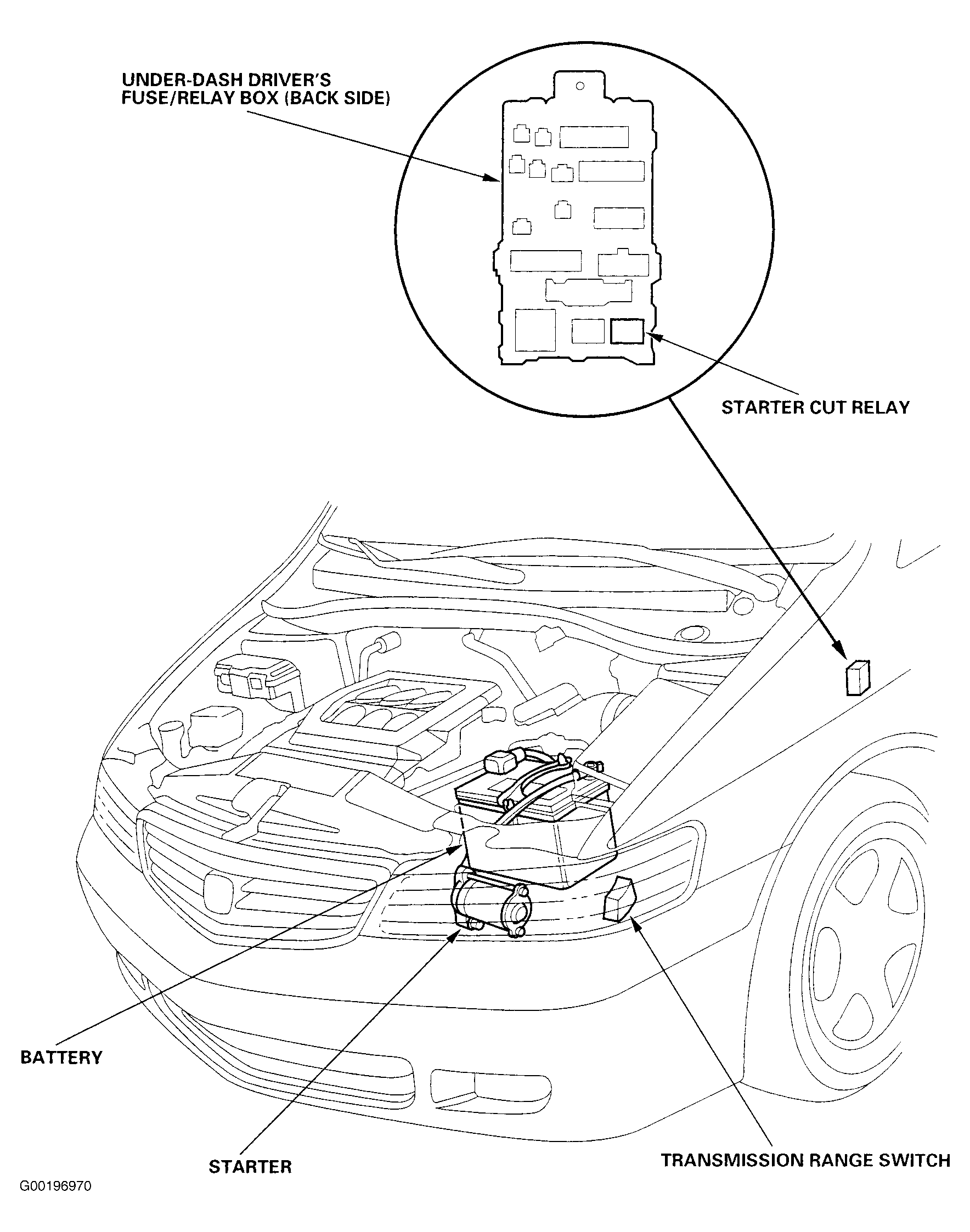 UNDER-DASH DRIVER'S FUSE/RELAY BOX (BACK SIDE)

STARTER CUT RELAY

BATTERY

STARTER

TRANSMISSION RANGE SWITCH

G00196970