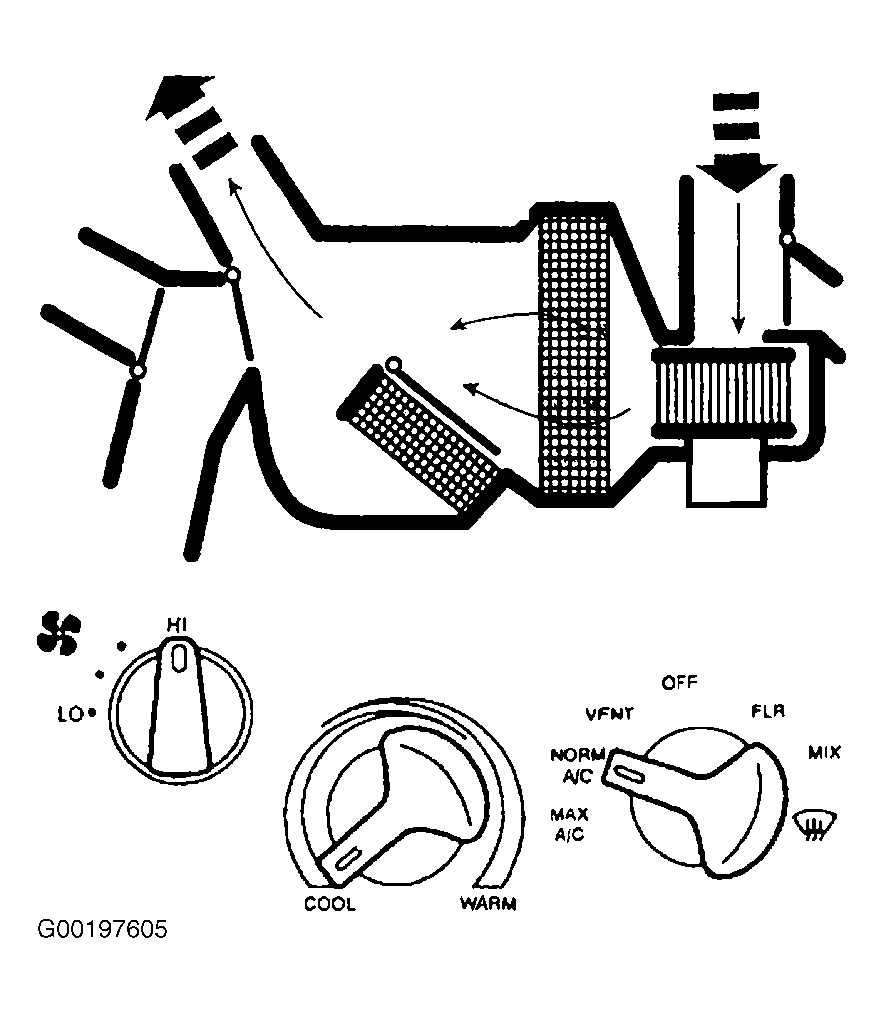 HI
LO

COOL
WARM

OFF
VENT
FLR
NORM A/C
MIX
MAX A/C

G00197605