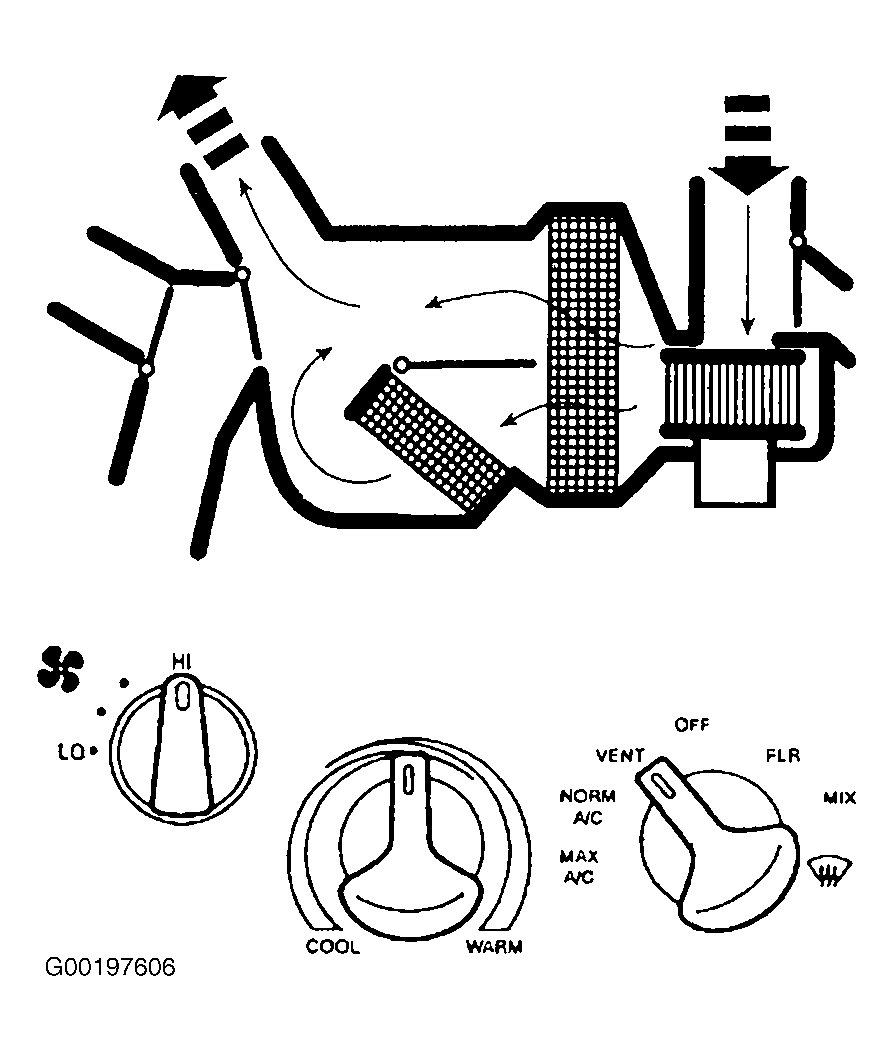 HI
LO
COOL
WARM
OFF
VENT
FLR
NORM A/C
MIX
MAX A/C
G00197606