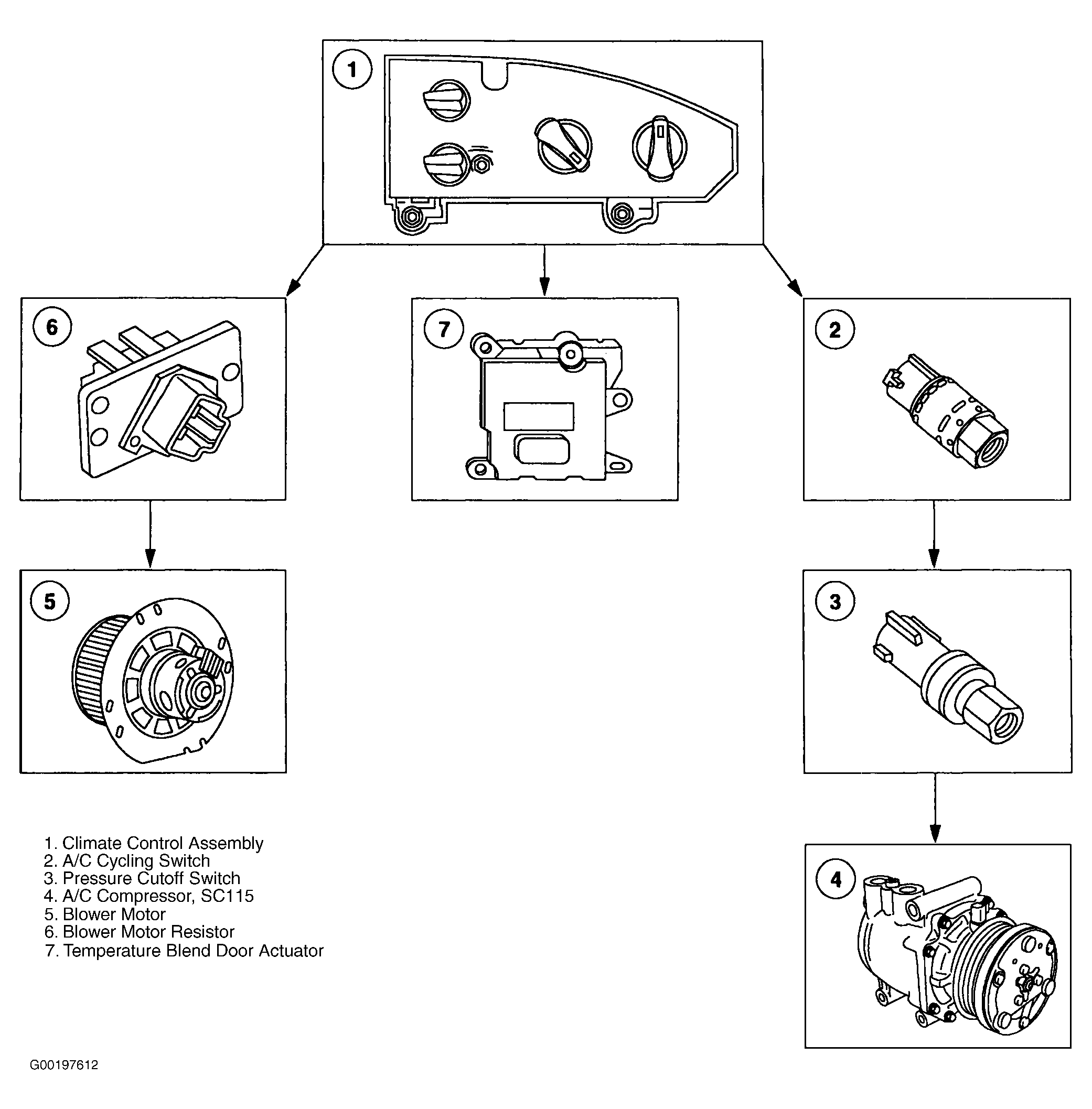 1

6

7

2

5

3

4

1. Climate Control Assembly
2. A/C Cycling Switch
3. Pressure Cutoff Switch
4. A/C Compressor, SC115
5. Blower Motor
6. Blower Motor Resistor
7. Temperature Blend Door Actuator

G00197612