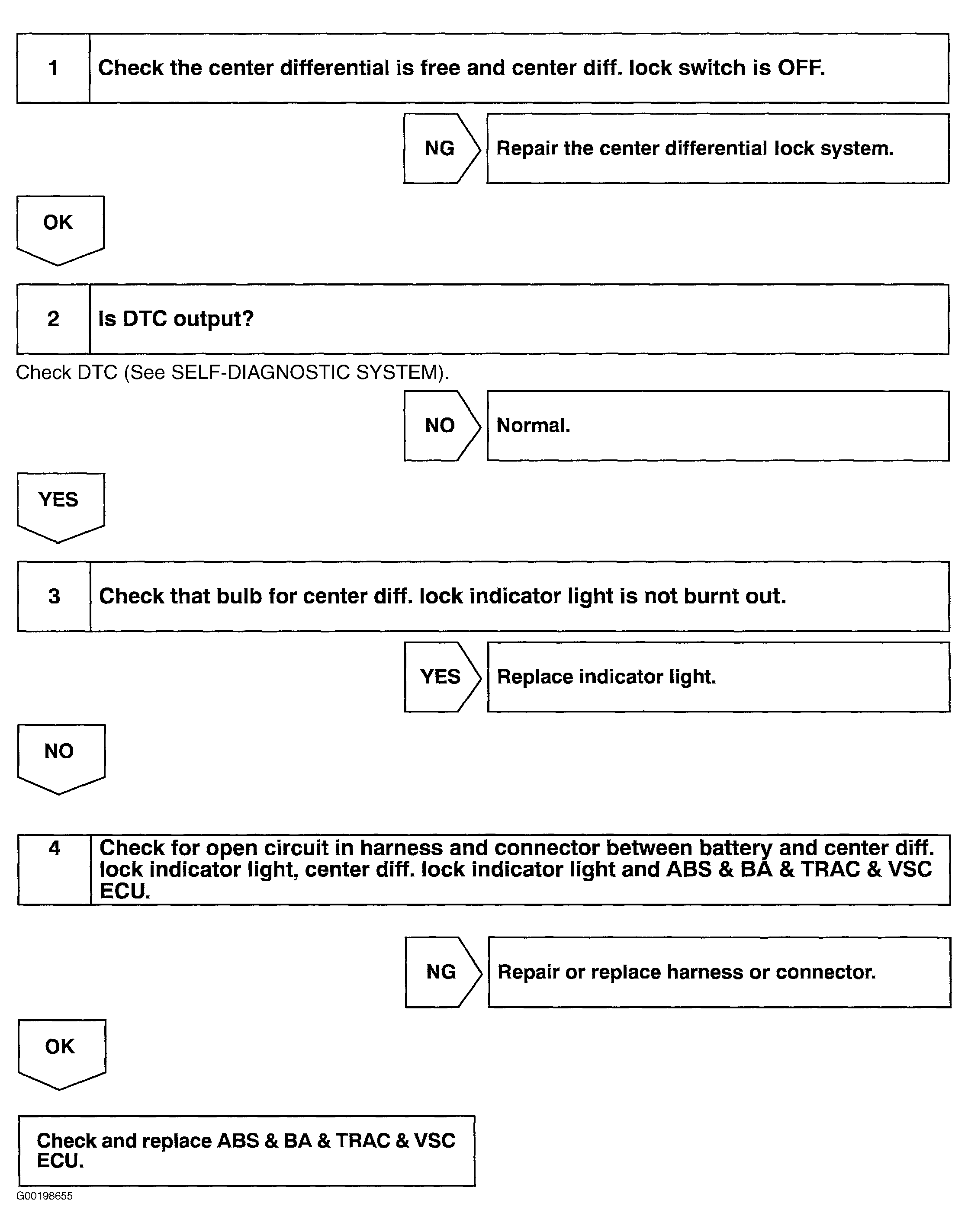 1 Check the center differential is free and center diff. lock switch is OFF.

NG Repair the center differential lock system.

OK

2 Is DTC output?

Check DTC (See SELF-DIAGNOSTIC SYSTEM).

NO Normal.

YES

3 Check that bulb for center diff. lock indicator light is not burnt out.

YES Replace indicator light.

NO

4 Check for open circuit in harness and connector between battery and center diff. lock indicator light, center diff. lock indicator light and ABS & BA & TRAC & VSC ECU.

NG Repair or replace harness or connector.

OK

Check and replace ABS & BA & TRAC & VSC ECU.

G00198655