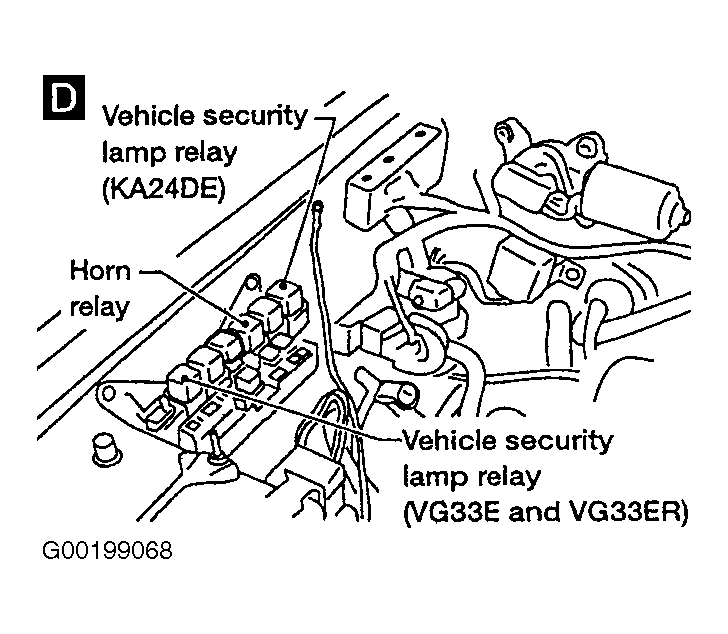 D

Vehicle security lamp relay (KA24DE)

Horn relay

Vehicle security lamp relay (VG33E and VG33ER)

G00199068