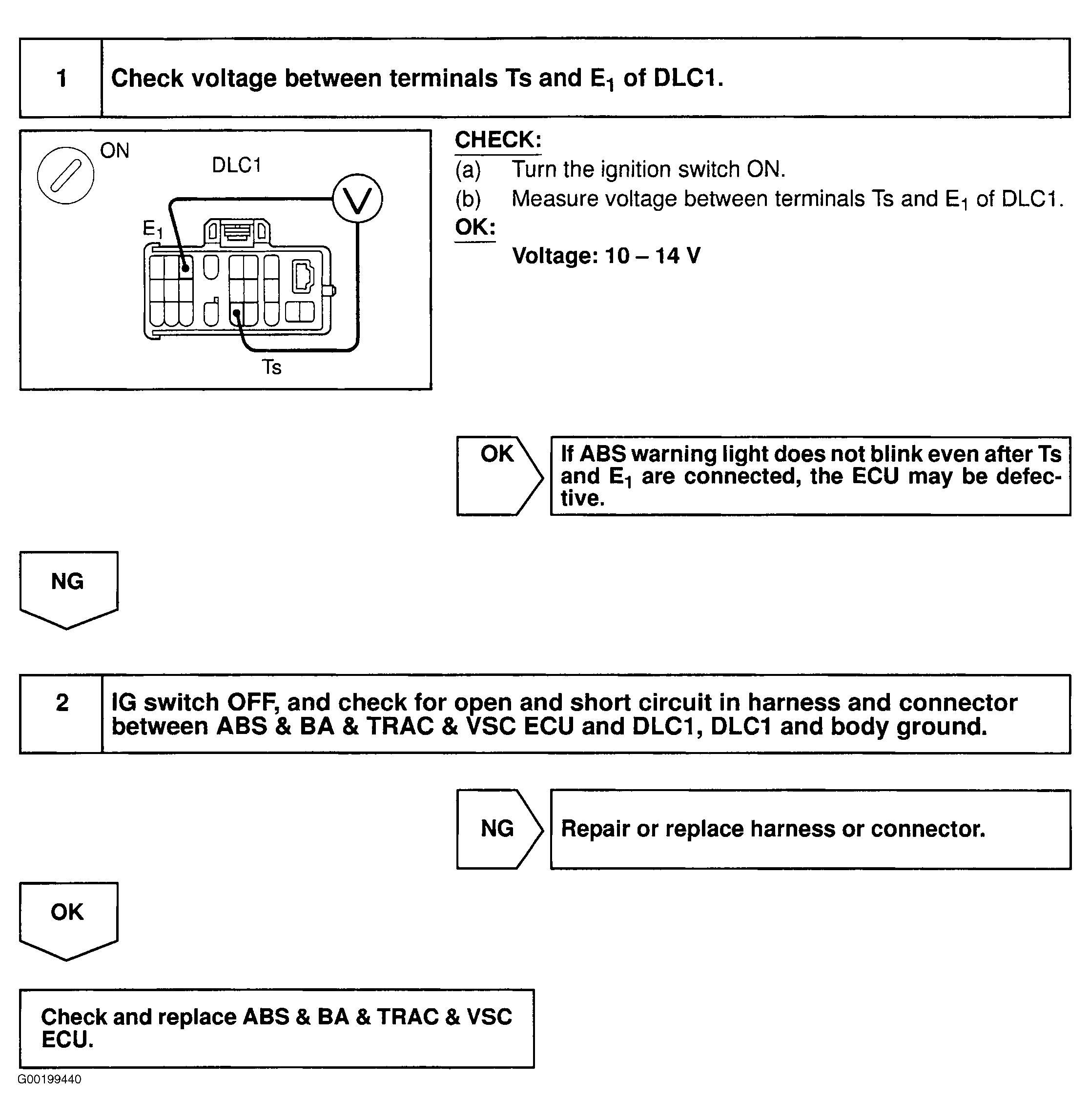 1 Check voltage between terminals Ts and $E_1$ of DLC1.

ON

DLC1

$E_1$

V

Ts

CHECK:

(a) Turn the ignition switch ON.

(b) Measure voltage between terminals Ts and $E_1$ of DLC1.

OK:

Voltage: 10 – 14 V

OK

If ABS warning light does not blink even after Ts and $E_1$ are connected, the ECU may be defective.

NG

2 IG switch OFF, and check for open and short circuit in harness and connector between ABS & BA & TRAC & VSC ECU and DLC1, DLC1 and body ground.

NG

Repair or replace harness or connector.

OK

Check and replace ABS & BA & TRAC & VSC ECU.

G00199440