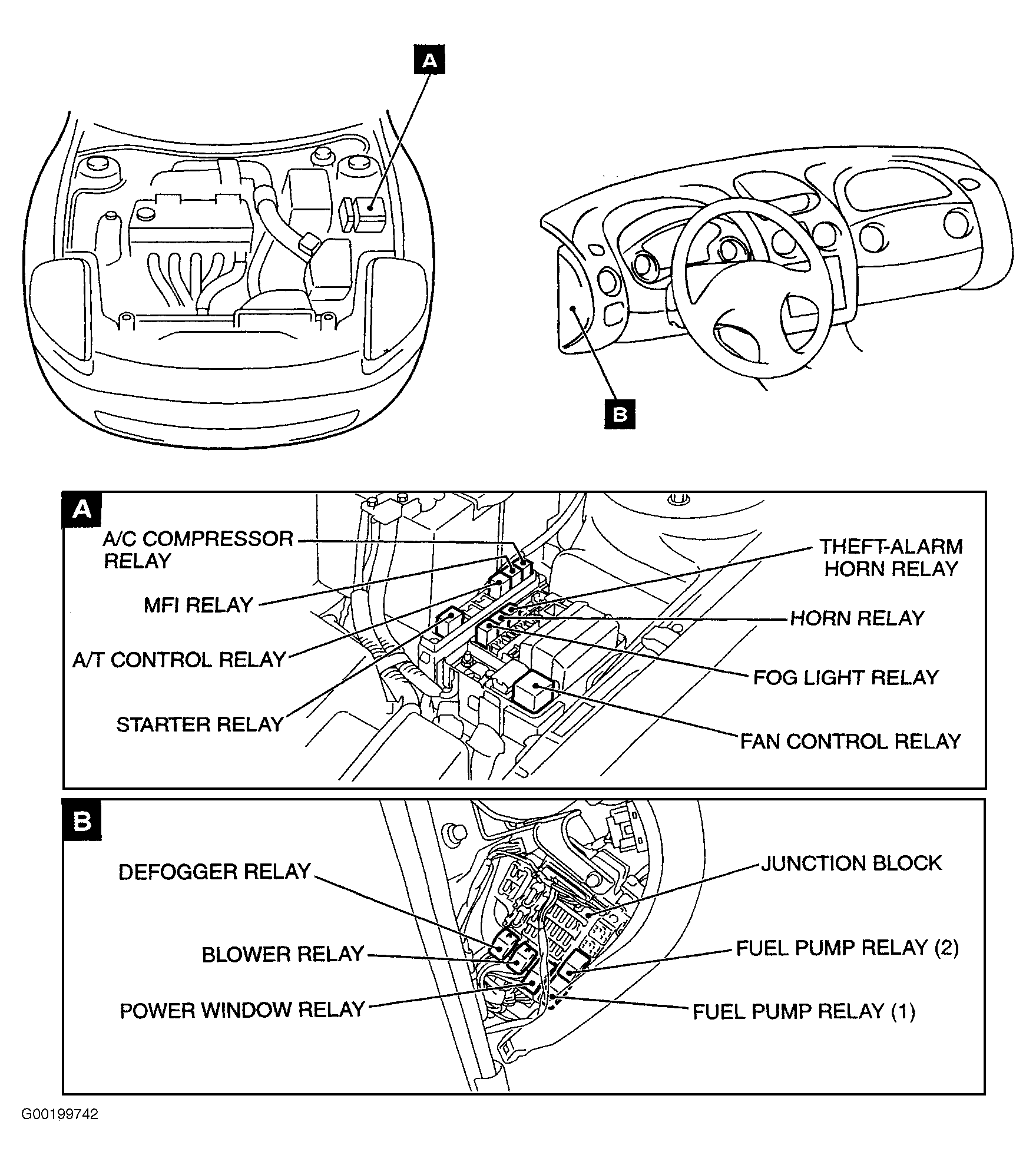 A

B

A

A/C COMPRESSOR RELAY

MFI RELAY

A/T CONTROL RELAY

STARTER RELAY

THEFT-ALARM HORN RELAY

HORN RELAY

FOG LIGHT RELAY

FAN CONTROL RELAY

B

DEFOGGER RELAY

BLOWER RELAY

POWER WINDOW RELAY

JUNCTION BLOCK

FUEL PUMP RELAY (2)

FUEL PUMP RELAY (1)

G00199742