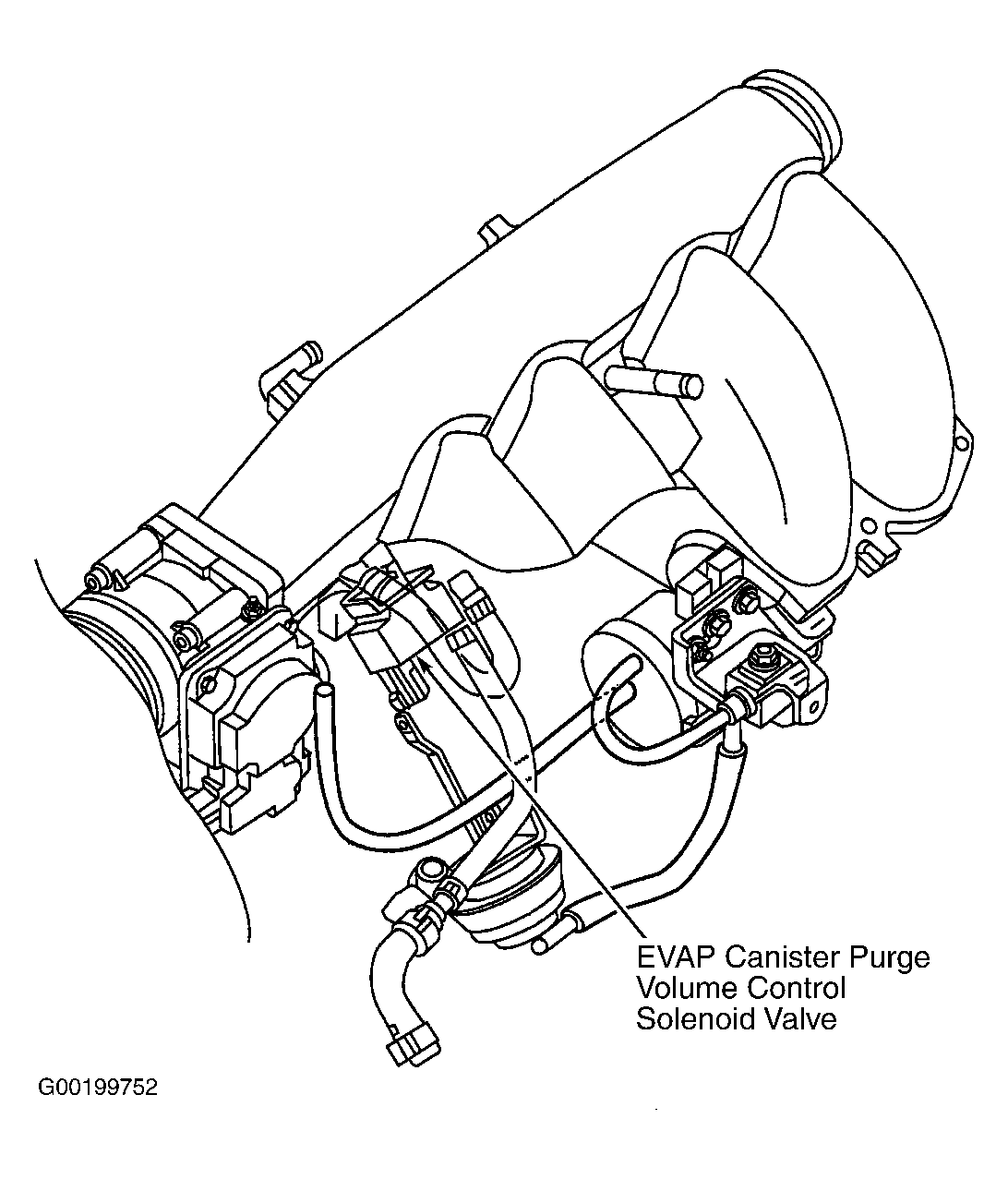 EVAP Canister Purge Volume Control Solenoid Valve

G00199752