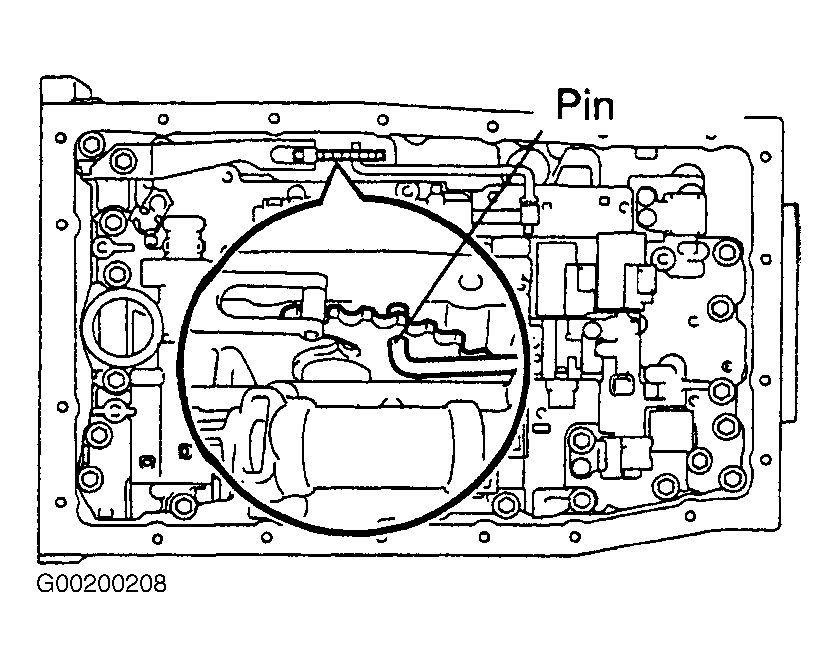 Pin

G00200208