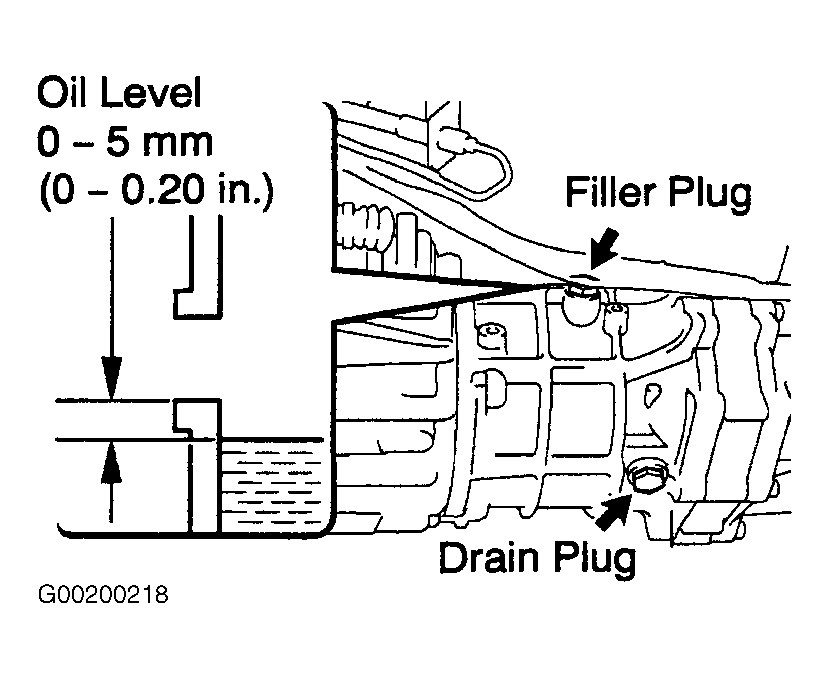 Oil Level
0 – 5 mm
(0 – 0.20 in.)

Filler Plug

Drain Plug

G00200218