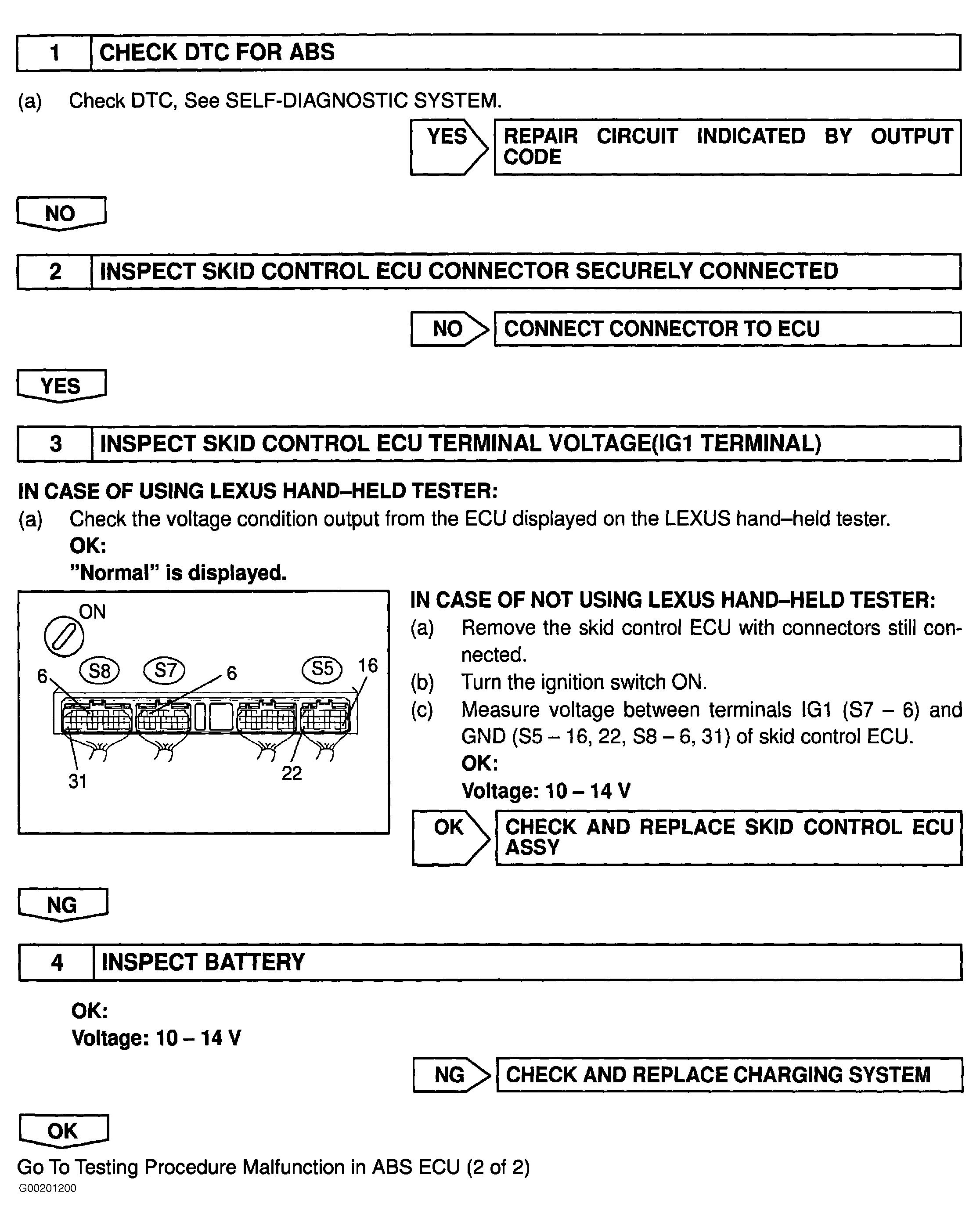 1 CHECK DTC FOR ABS

(a) Check DTC, See SELF-DIAGNOSTIC SYSTEM.

YES REPAIR CIRCUIT INDICATED BY OUTPUT CODE

NO

2 INSPECT SKID CONTROL ECU CONNECTOR SECURELY CONNECTED

NO CONNECT CONNECTOR TO ECU

YES

3 INSPECT SKID CONTROL ECU TERMINAL VOLTAGE(IG1 TERMINAL)

IN CASE OF USING LEXUS HAND–HELD TESTER:
(a) Check the voltage condition output from the ECU displayed on the LEXUS hand–held tester.
OK:
"Normal" is displayed.

ON
S8 S7 S5
6 6 16
31 22

IN CASE OF NOT USING LEXUS HAND–HELD TESTER:
(a) Remove the skid control ECU with connectors still connected.
(b) Turn the ignition switch ON.
(c) Measure voltage between terminals IG1 (S7 – 6) and GND (S5 – 16, 22, S8 – 6, 31) of skid control ECU.
OK:
Voltage: 10 – 14 V

OK CHECK AND REPLACE SKID CONTROL ECU ASSY

NG

4 INSPECT BATTERY

OK:
Voltage: 10 – 14 V

NG CHECK AND REPLACE CHARGING SYSTEM

OK

Go To Testing Procedure Malfunction in ABS ECU (2 of 2)
G00201200