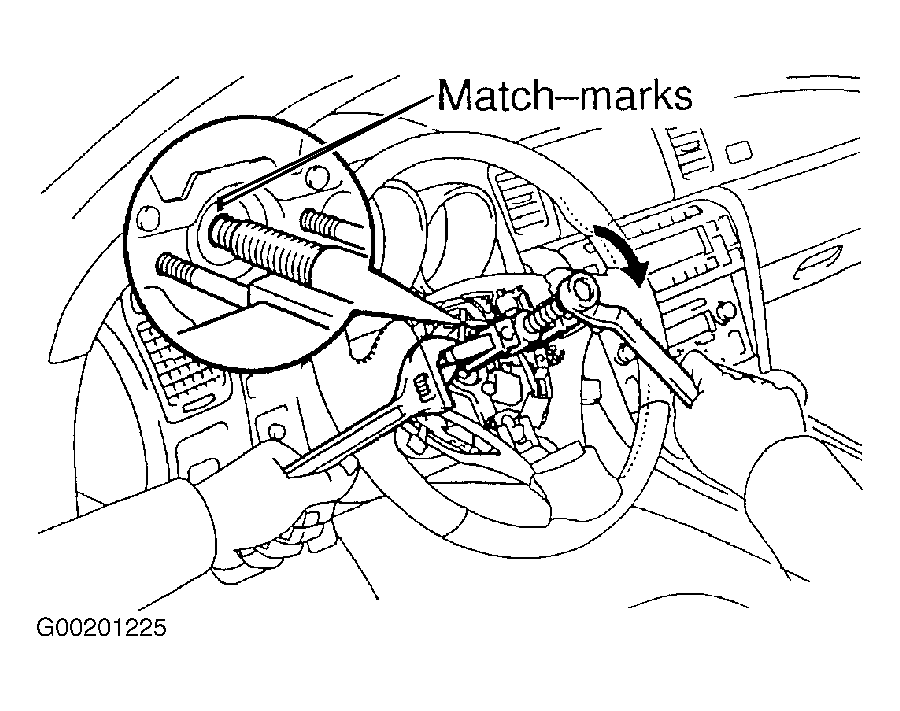 Match–marks

G00201225