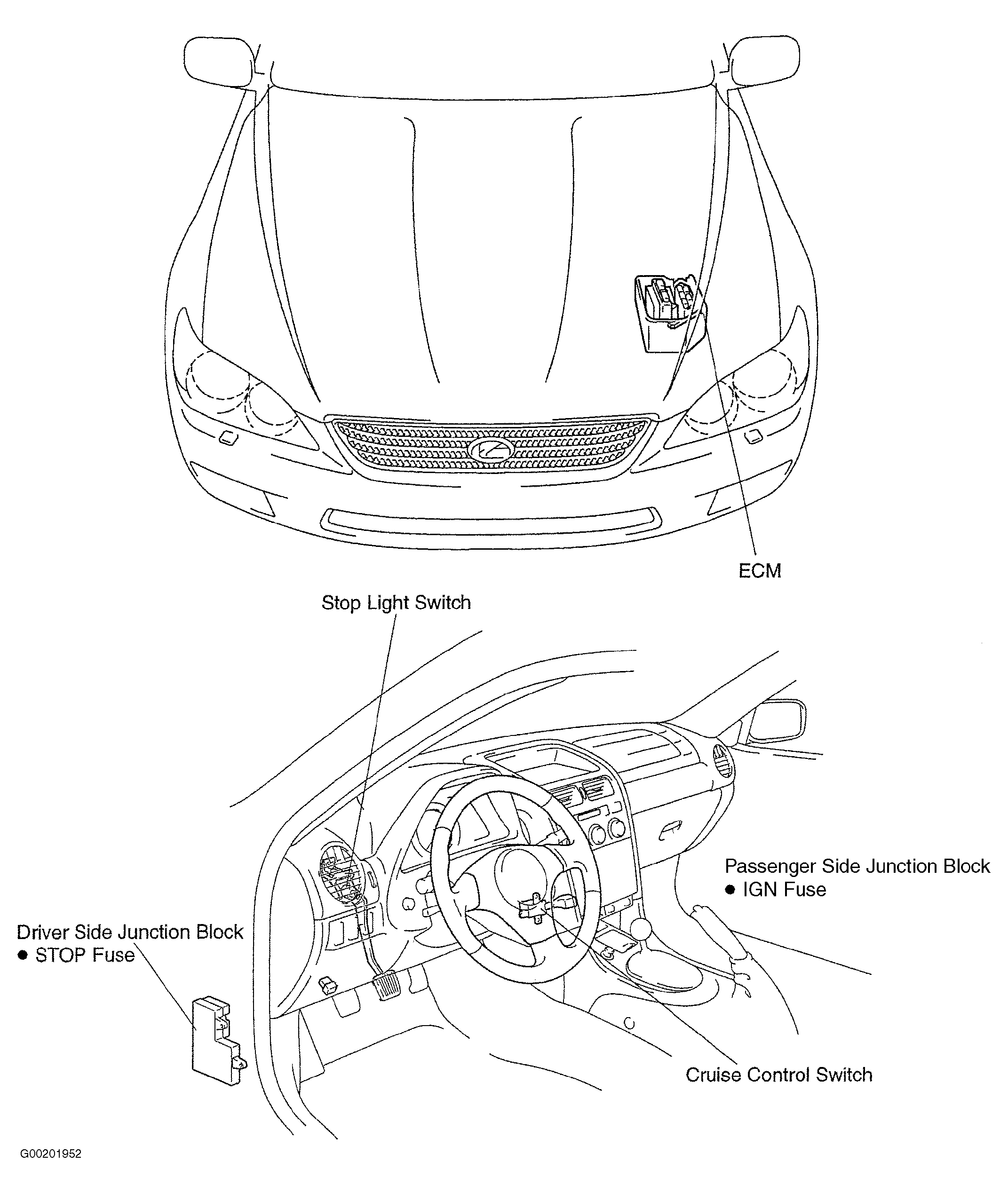 ECM

Stop Light Switch

Passenger Side Junction Block
● IGN Fuse

Driver Side Junction Block
● STOP Fuse

Cruise Control Switch

G00201952