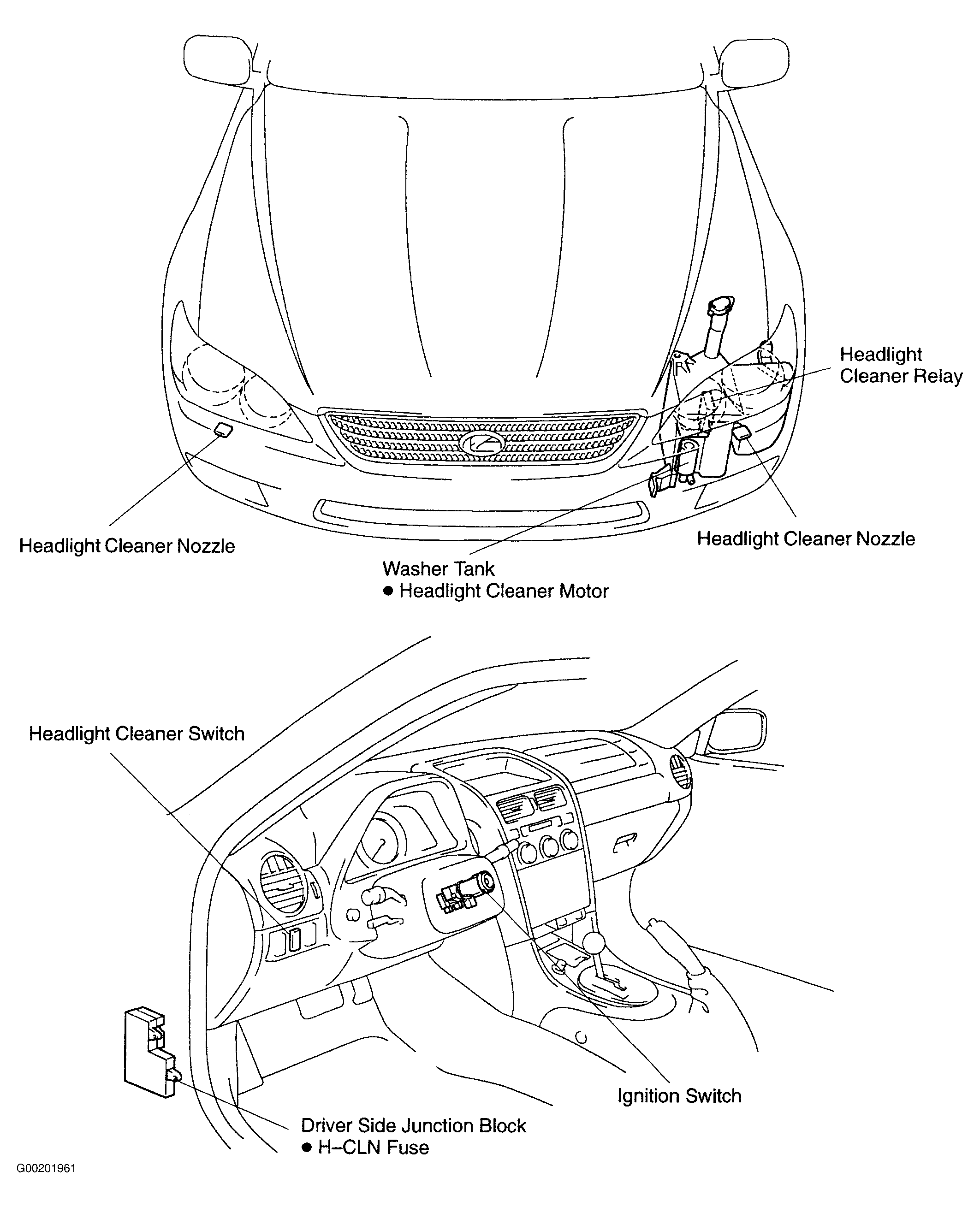 Headlight Cleaner Relay

Headlight Cleaner Nozzle

Headlight Cleaner Nozzle

Washer Tank
● Headlight Cleaner Motor

Headlight Cleaner Switch

Ignition Switch

Driver Side Junction Block
● H–CLN Fuse

G00201961